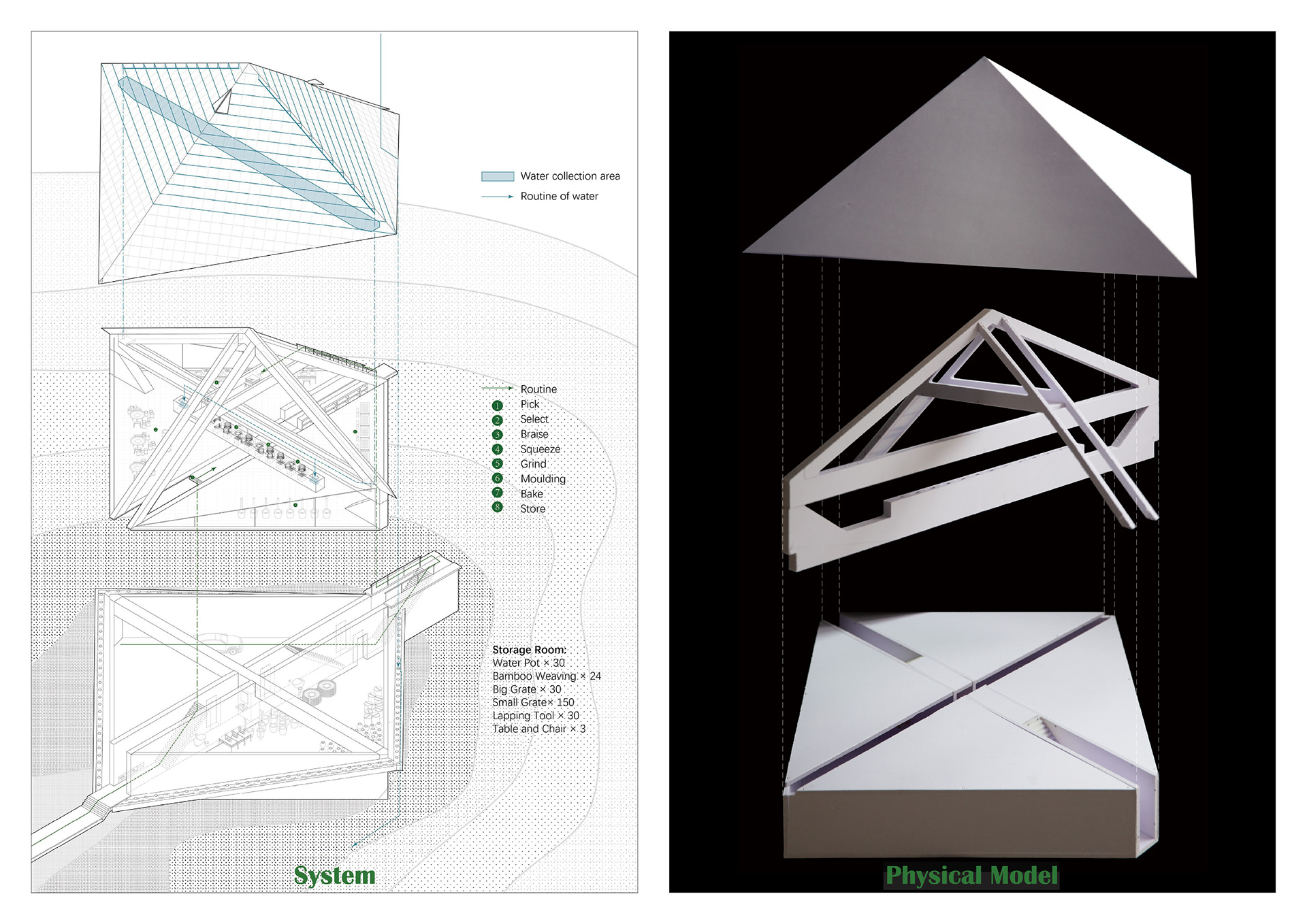 Water collection area
Routine of water

Routine
1 Pick
2 Select
3 Braise
4 Squeeze
5 Grind
6 Moulding
7 Bake
8 Store

Storage Room:
Water Pot × 30
Bamboo Weaving × 24
Big Grate × 30
Small Grate× 150
Lapping Tool × 30
Table and Chair × 3

System

Physical Model