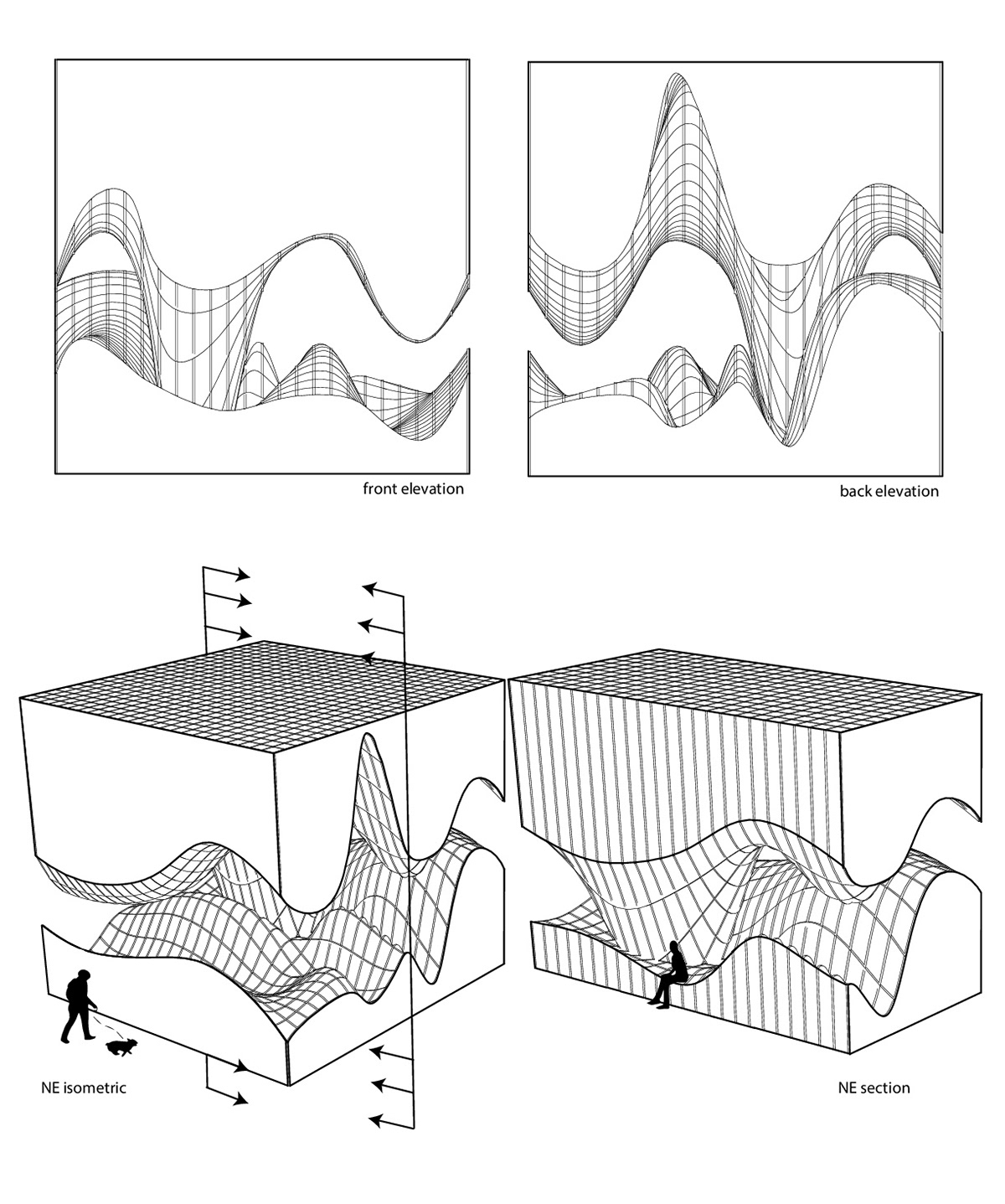 front elevation

back elevation

NE isometric

NE section