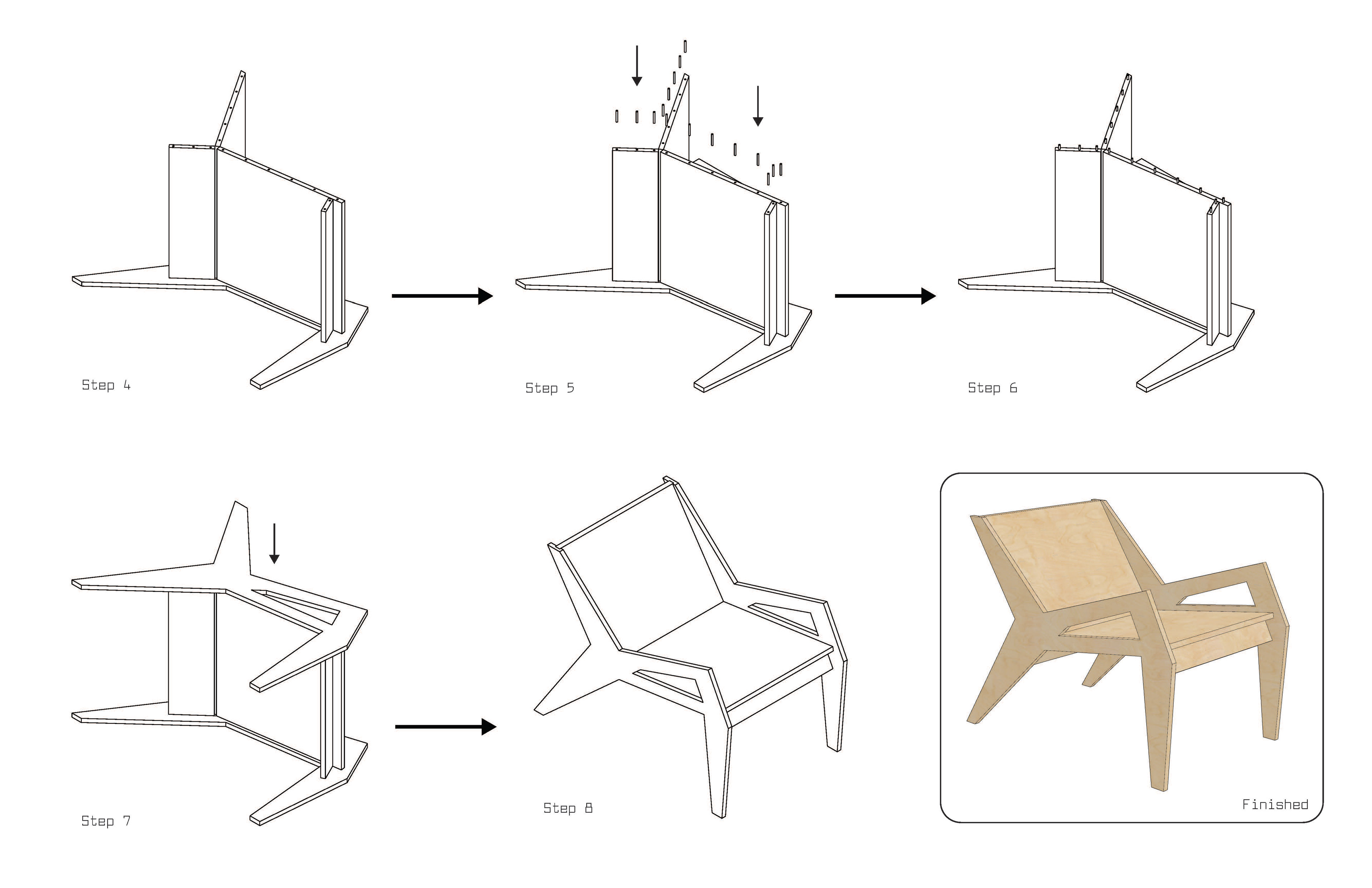 Step 4

Step 5

Step 6

Step 7

Step 8

Finished