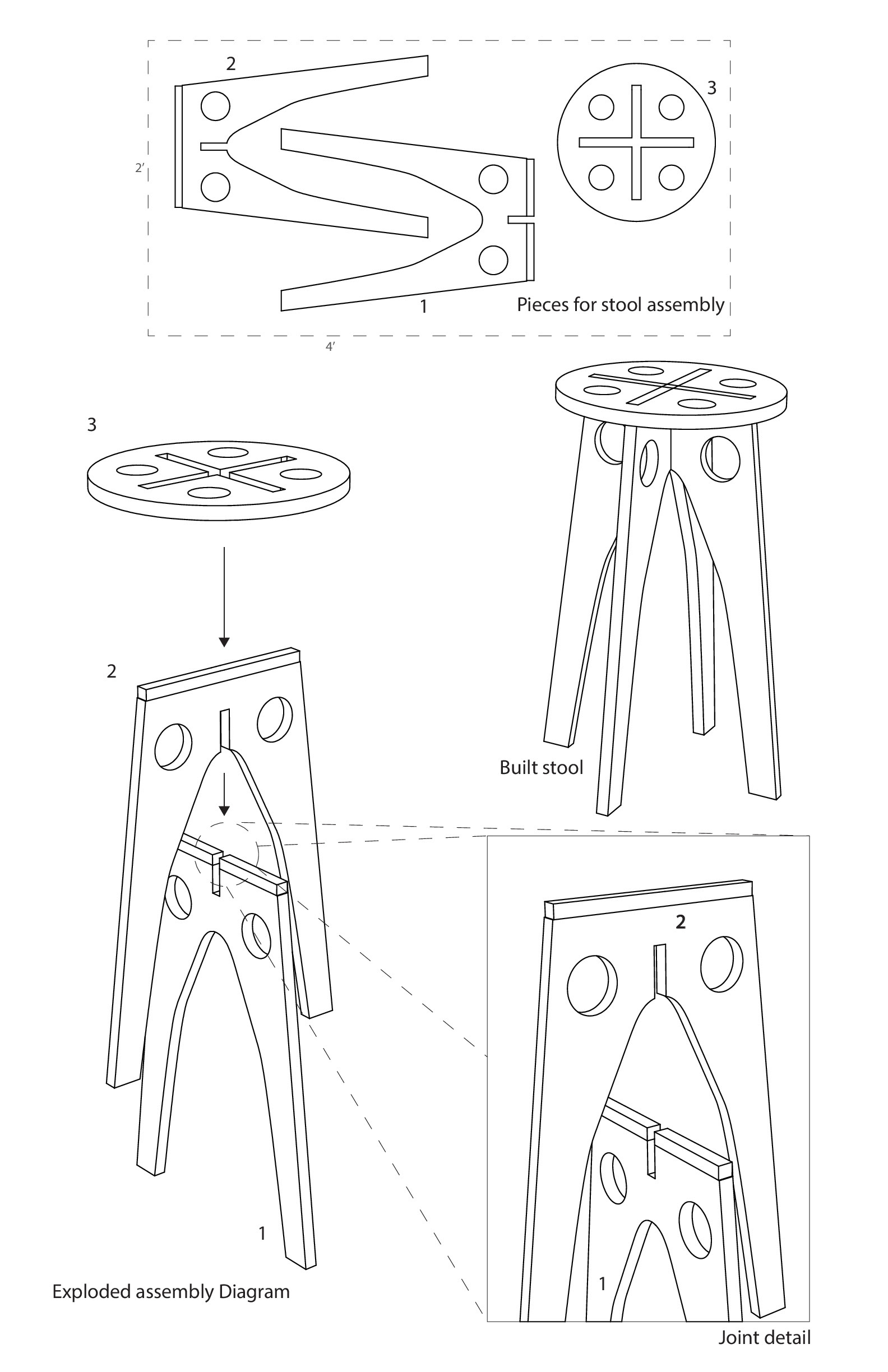 2

3

2'

1

Pieces for stool assembly

4'

3

2

Built stool

2

1

1

Exploded assembly Diagram

Joint detail