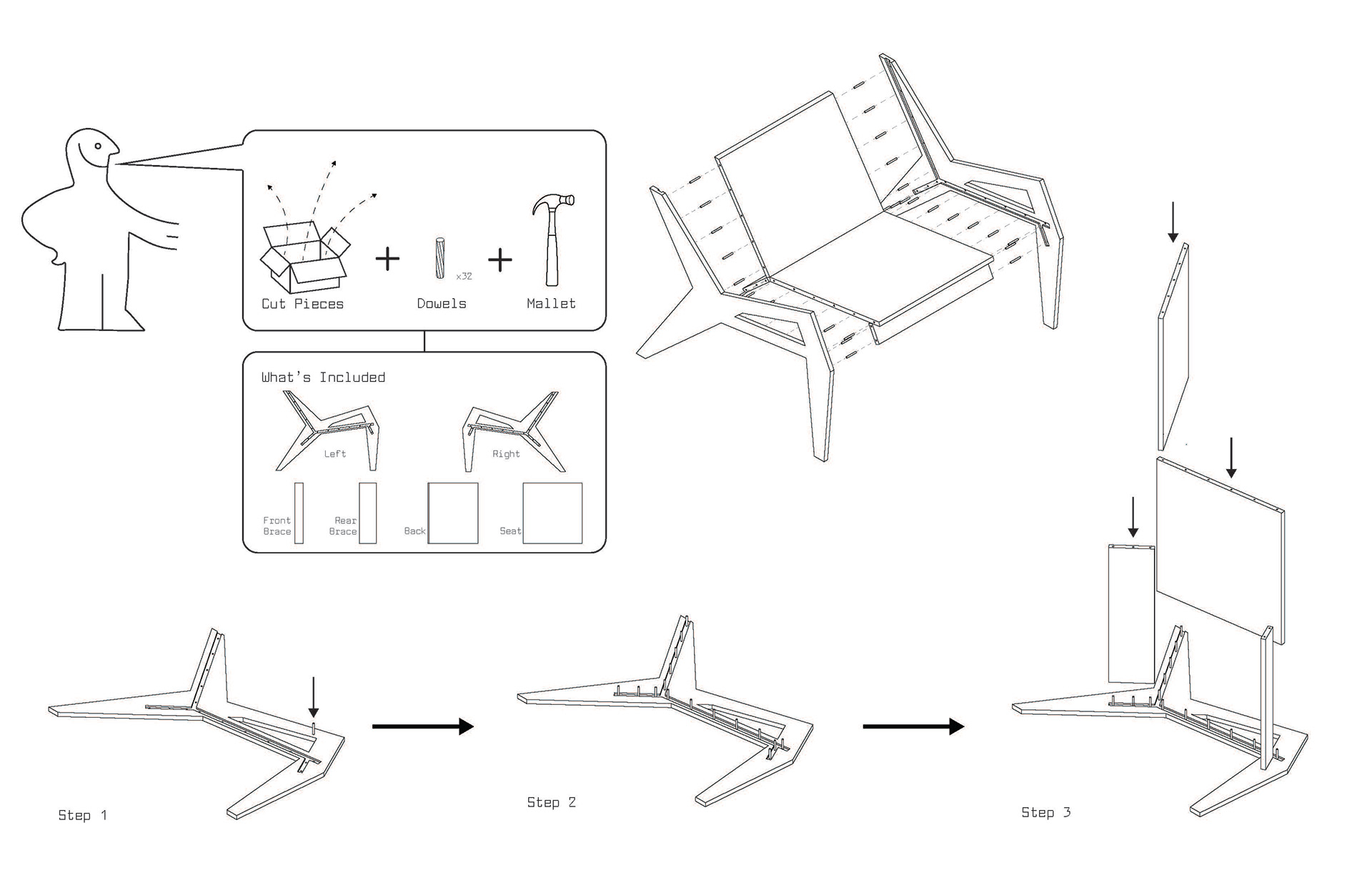 Cut Pieces + x32 Dowels + Mallet

What's Included

Left

Right

Front Brace

Rear Brace

Back

Seat

Step 1

Step 2

Step 3