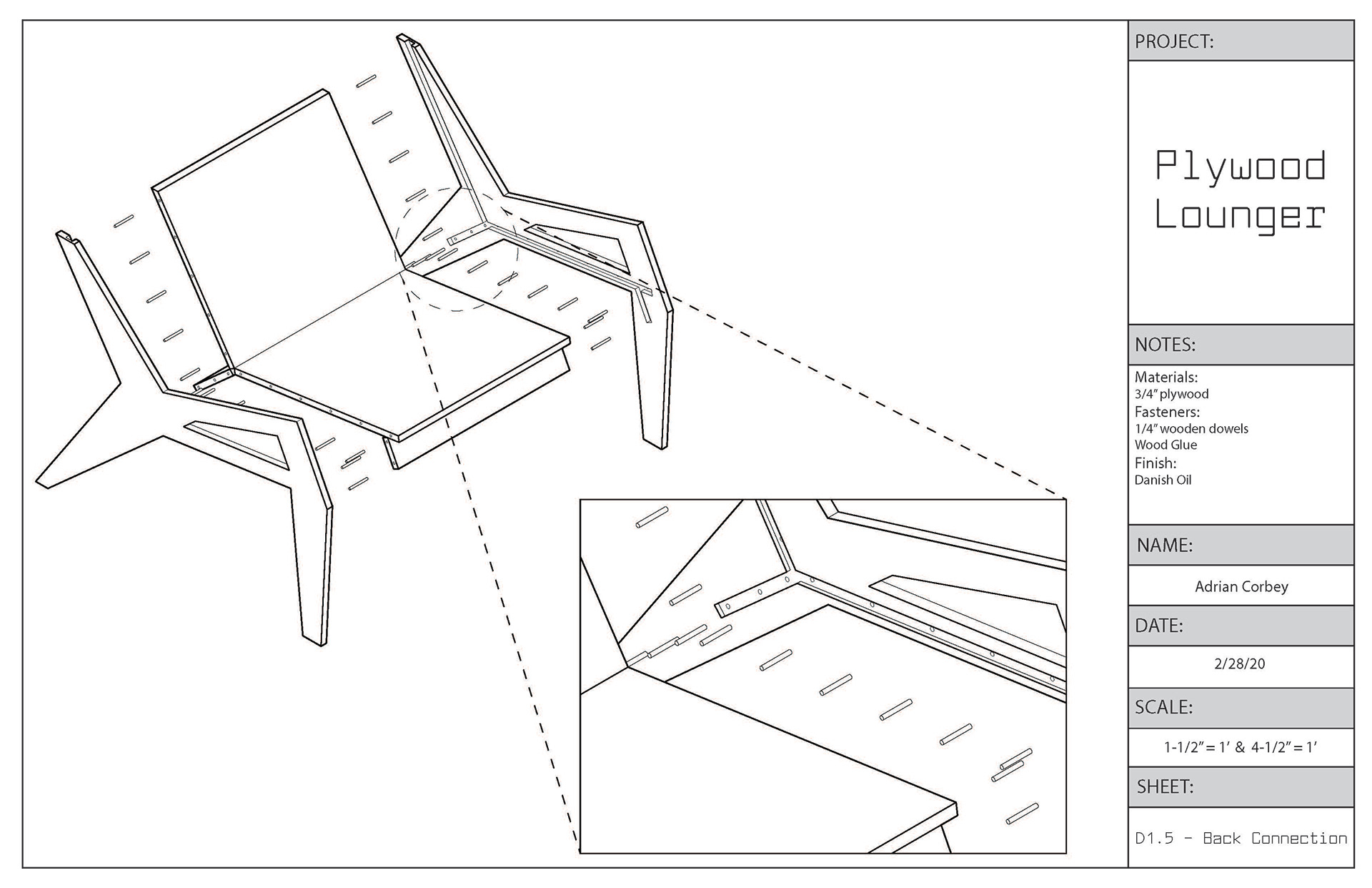 PROJECT:

Plywood Lounger

NOTES:

Materials:
3/4" plywood
Fasteners:
1/4" wooden dowels
Wood Glue
Finish:
Danish Oil

NAME:

Adrian Corbey

DATE:

2/28/20

SCALE:

1-1/2" = 1' & 4-1/2" = 1'

SHEET:

D1.5 - Back Connection