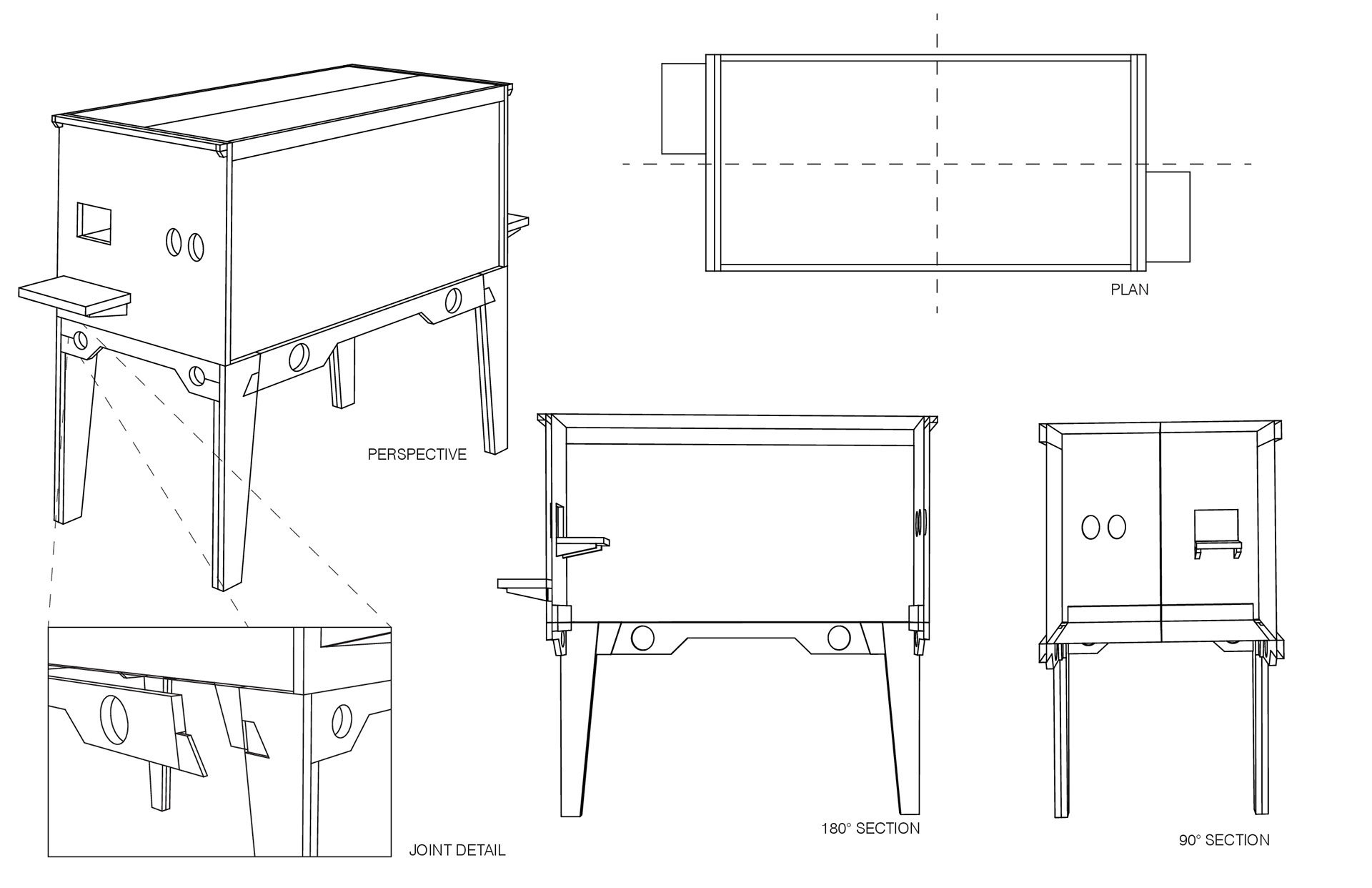 PLAN

PERSPECTIVE

JOINT DETAIL

180° SECTION

90° SECTION