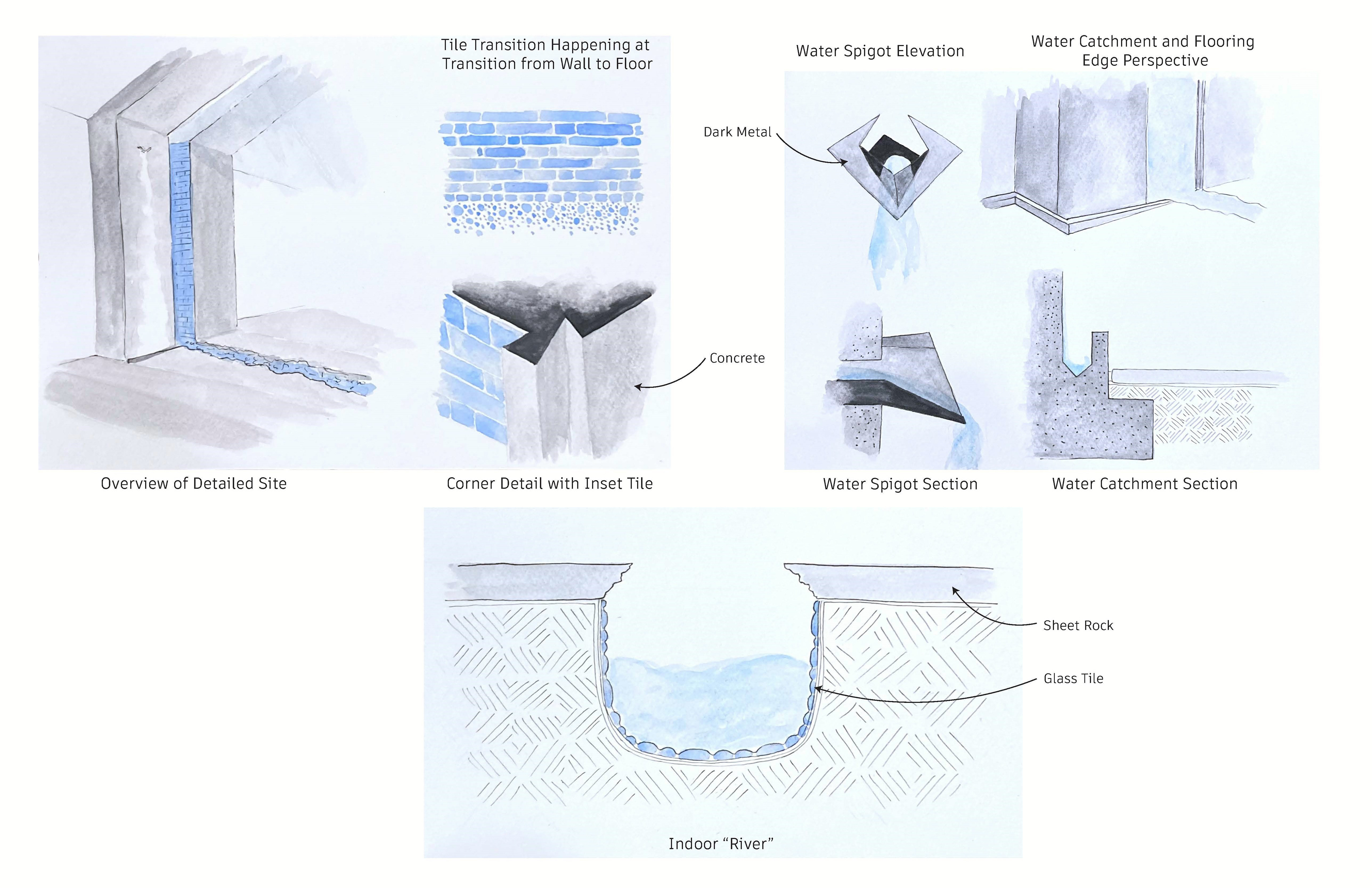 Tile Transition Happening at Transition from Wall to Floor

Water Spigot Elevation

Water Catchment and Flooring Edge Perspective

Dark Metal

Concrete

Overview of Detailed Site

Corner Detail with Inset Tile

Water Spigot Section

Water Catchment Section

Sheet Rock

Glass Tile

Indoor “River”