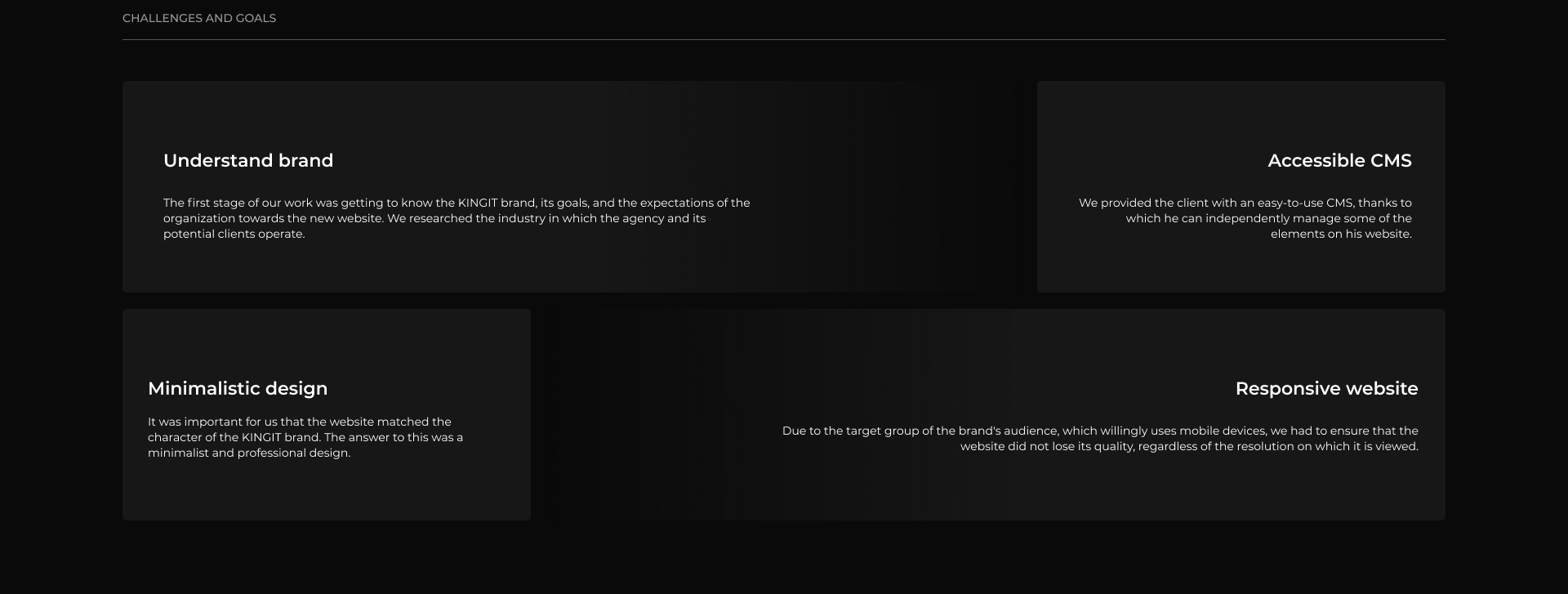 CHALLENGES AND GOALS

Understand brand

The first stage of our work was getting to know the KINGIT brand, its goals, and the expectations of the organization towards the new website. We researched the industry in which the agency and its potential clients operate.

Accessible CMS

We provided the client with an easy-to-use CMS, thanks to which he can independently manage some of the elements on his website.

Minimalistic design

It was important for us that the website matched the character of the KINGIT brand. The answer to this was a minimalist and professional design.

Responsive website

Due to the target group of the brand's audience, which willingly uses mobile devices, we had to ensure that the website did not lose its quality, regardless of the resolution on which it is viewed.