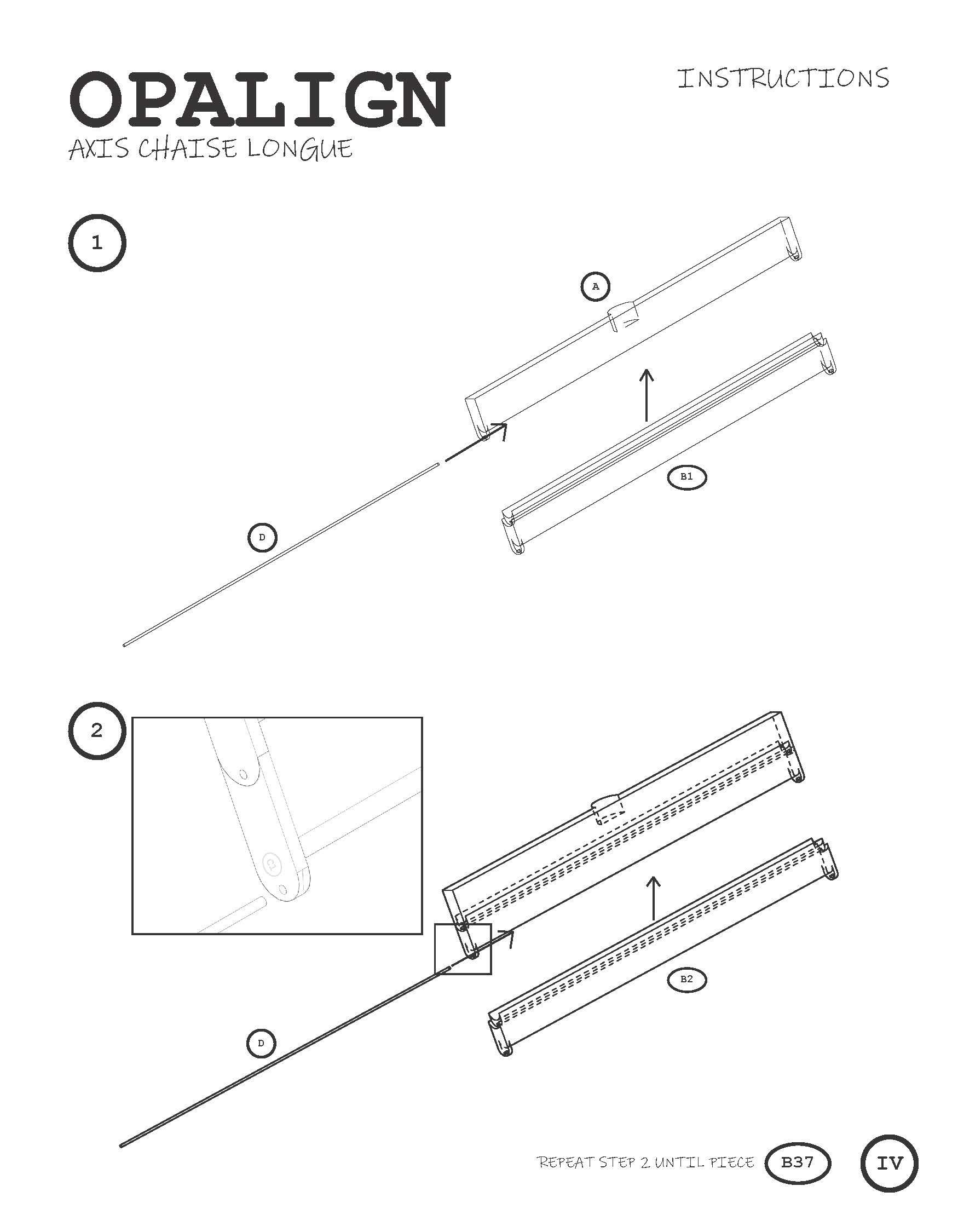 OPALIGN
AXIS CHAISE LONGUE

INSTRUCTIONS

1

A

B1

D

2

C1

B2

D

REPEAT STEP 2 UNTIL PIECE B37

IV