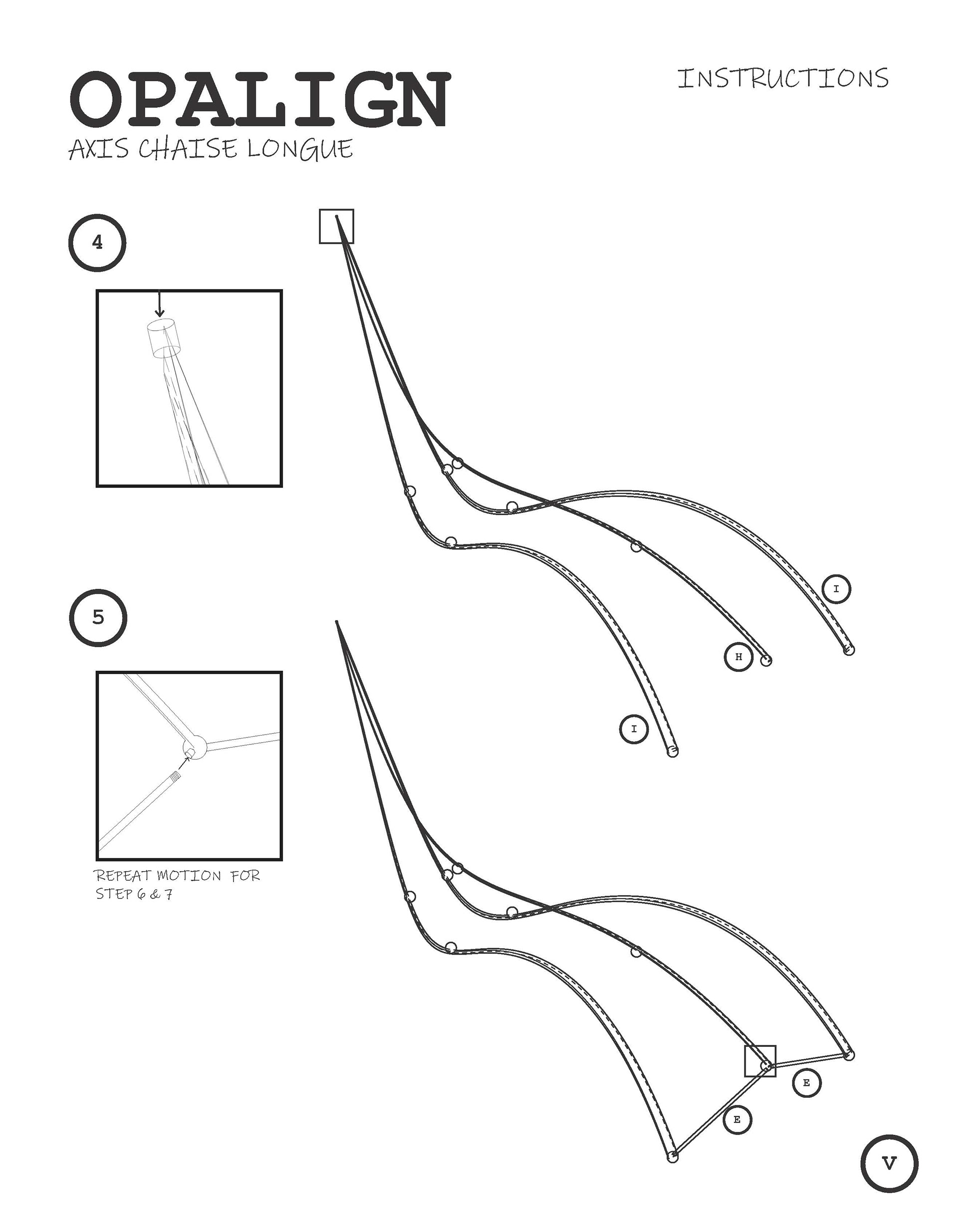 OPALIGN

AXIS CHAISE LONGUE

INSTRUCTIONS

4

I

H

I

5

REPEAT MOTION FOR STEP 6 & 7

E

E

V