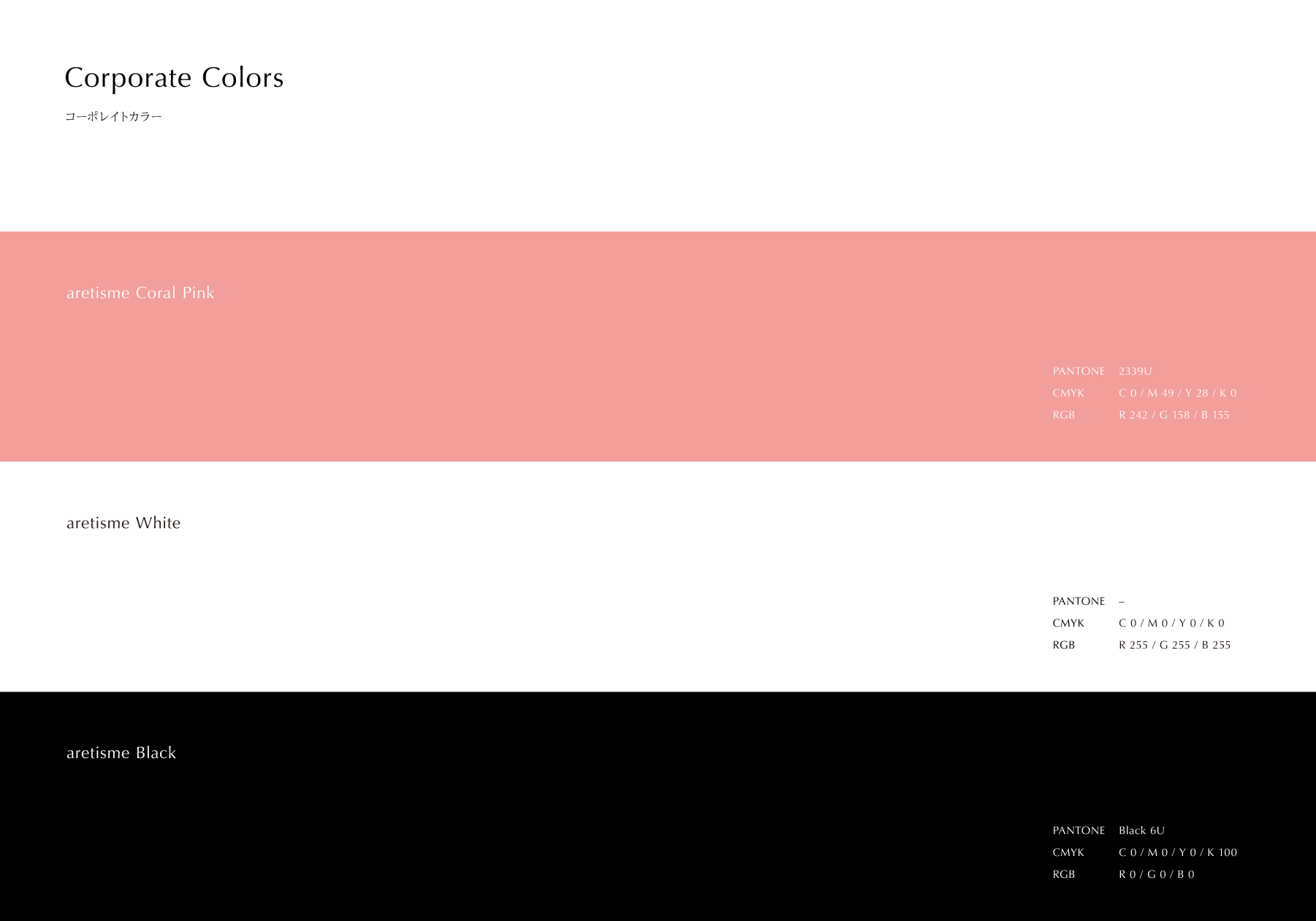 Corporate Colors

コーポレイトカラー

aretisme Coral Pink

PANTONE 2339U
CMYK C 0 / M 49 / Y 28 / K 0
RGB R 242 / G 158 / B 155

aretisme White

PANTONE –
CMYK C 0 / M 0 / Y 0 / K 0
RGB R 255 / G 255 / B 255

aretisme Black

PANTONE Black 6U
CMYK C 0 / M 0 / Y 0 / K 100
RGB R 0 / G 0 / B 0