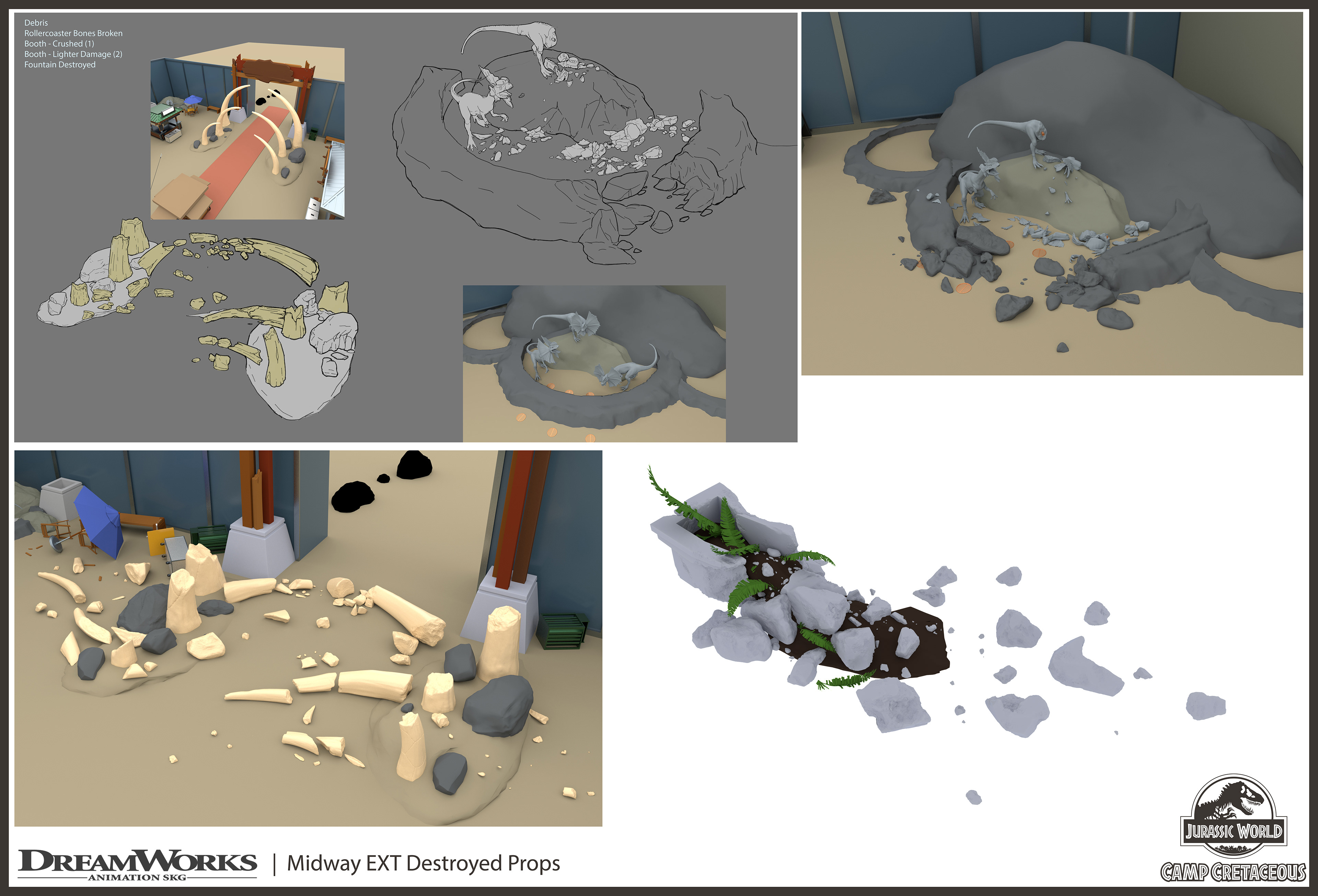 Debris
Rollercoaster Bones Broken
Booth - Crushed (1)
Booth - Lighter Damage (2)
Fountain Destroyed

DREAMWORKS ANIMATION SKG | Midway EXT Destroyed Props

JURASSIC WORLD
CAMP CRETACEOUS