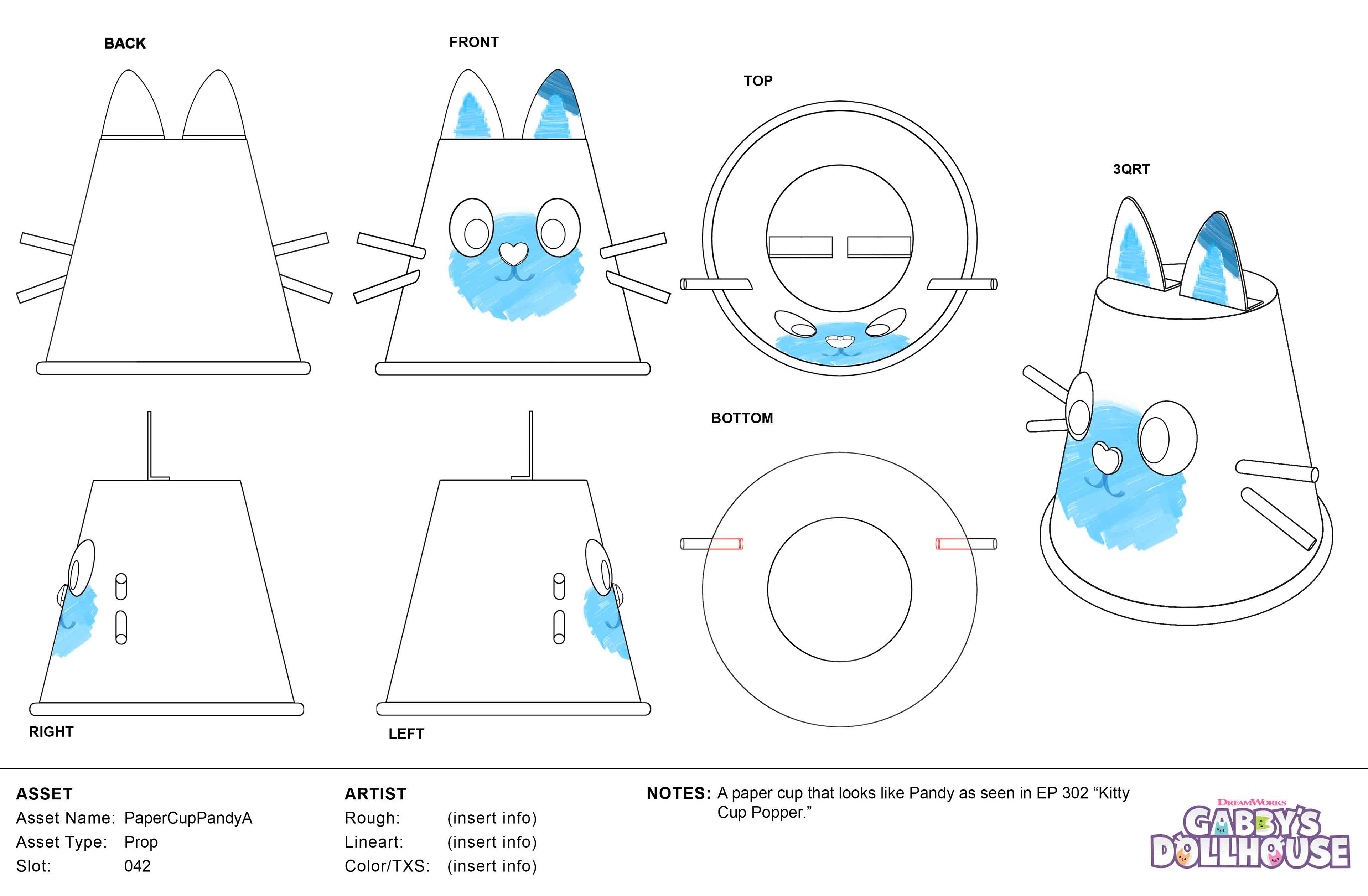 BACK

FRONT

TOP

3QRT

BOTTOM

RIGHT

LEFT

ASSET
Asset Name: PaperCupPandyA
Asset Type: Prop
Slot: 042

ARTIST
Rough: (insert info)
Lineart: (insert info)
Color/TXS: (insert info)

NOTES: A paper cup that looks like Pandy as seen in EP 302 “Kitty Cup Popper.”

DREAMWORKS
GABBY'S DOLLHOUSE