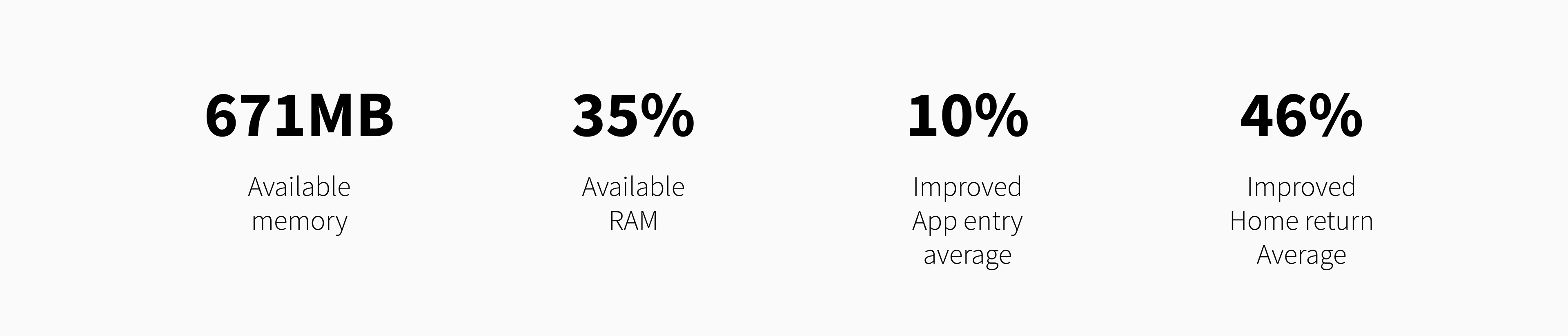 671MB

Available memory

35%

Available RAM

10%

Improved App entry average

46%

Improved Home return Average