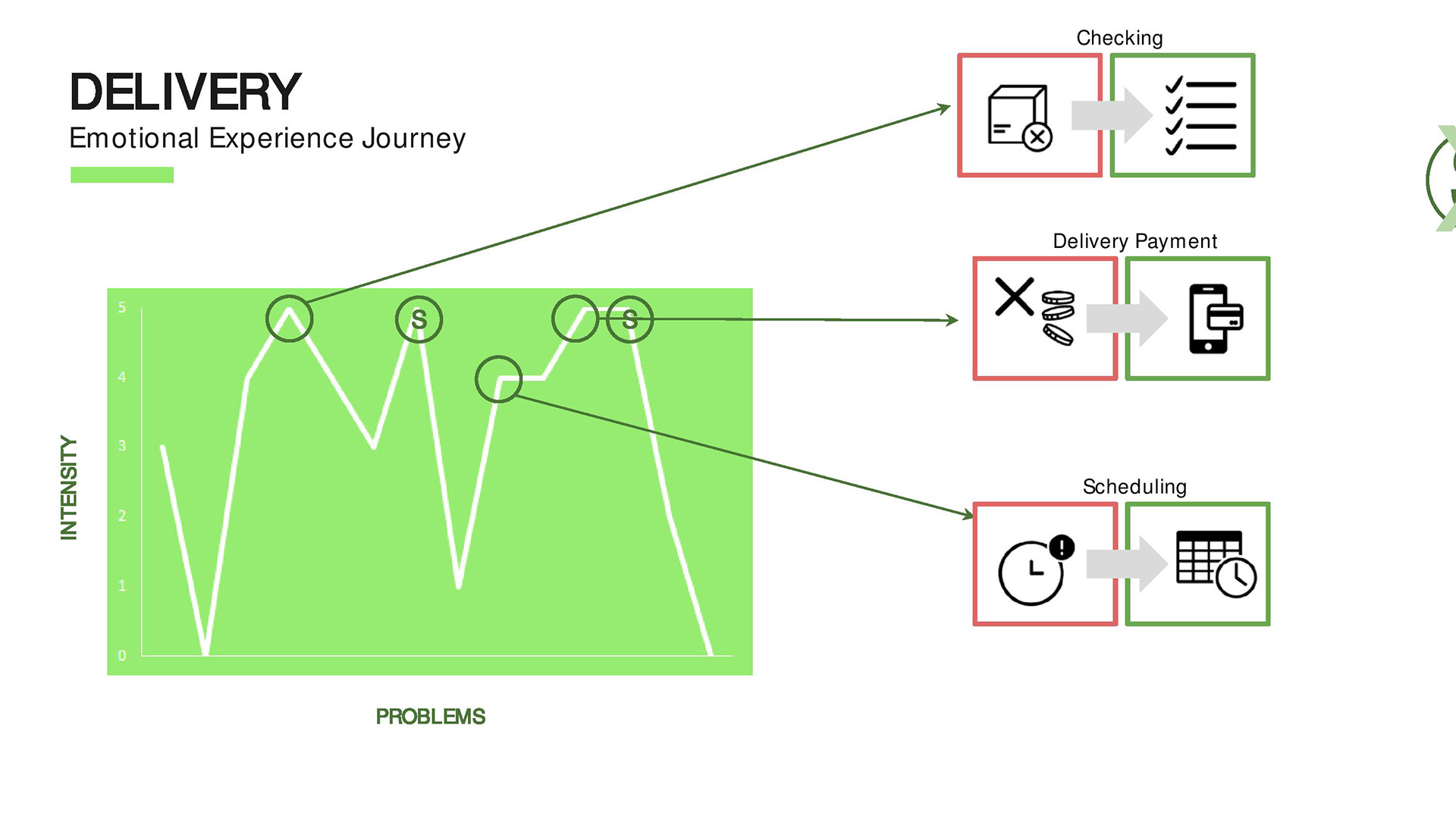 DELIVERY
Emotional Experience Journey

INTENSITY

5
4
3
2
1
0

S
S

PROBLEMS

Checking

Delivery Payment

Scheduling