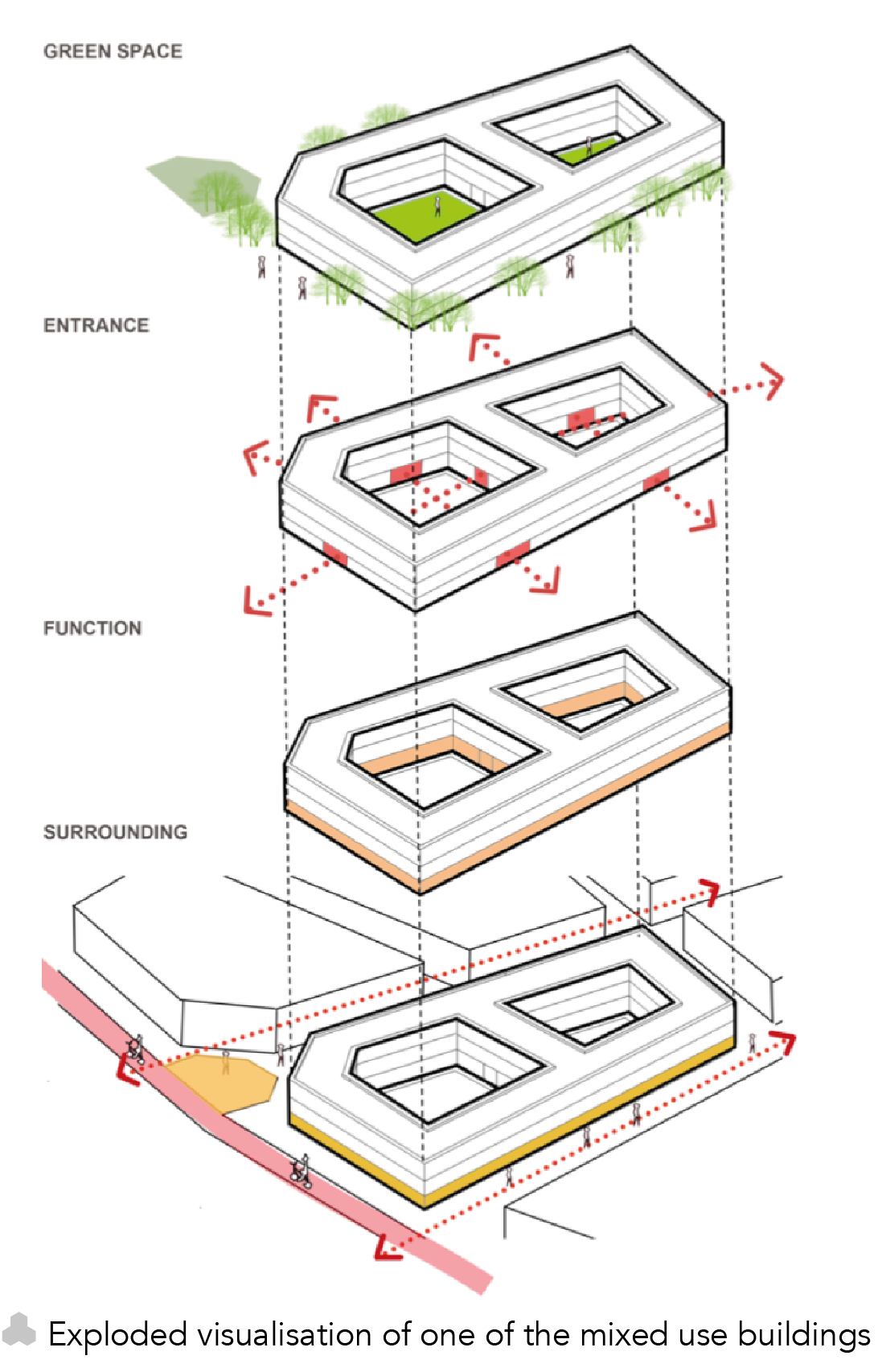 GREEN SPACE

ENTRANCE

FUNCTION

SURROUNDING

Exploded visualisation of one of the mixed use buildings