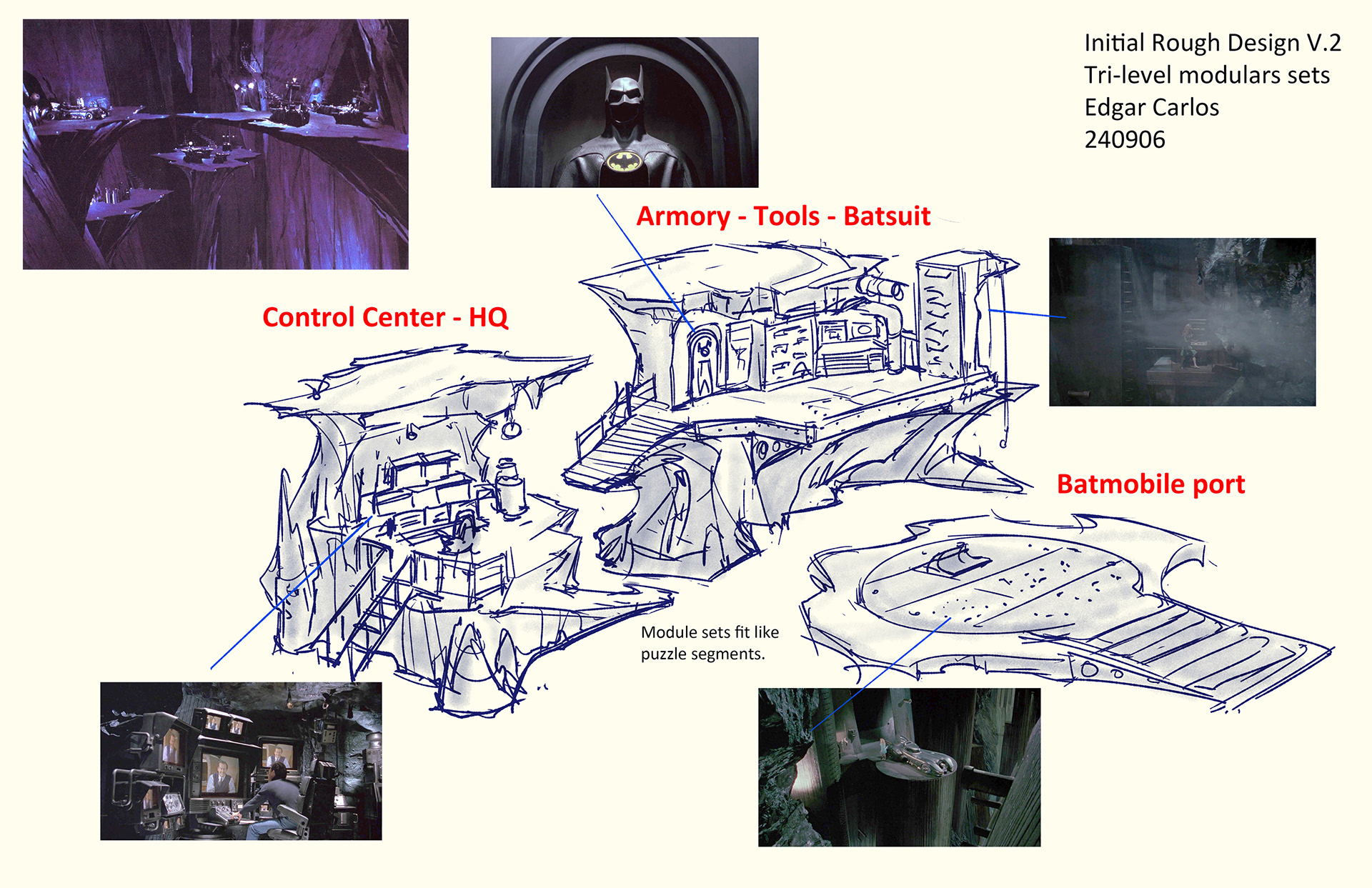 Initial Rough Design V.2
Tri-level modulars sets
Edgar Carlos
240906

Armory - Tools - Batsuit

Control Center - HQ

Batmobile port

Module sets fit like puzzle segments.