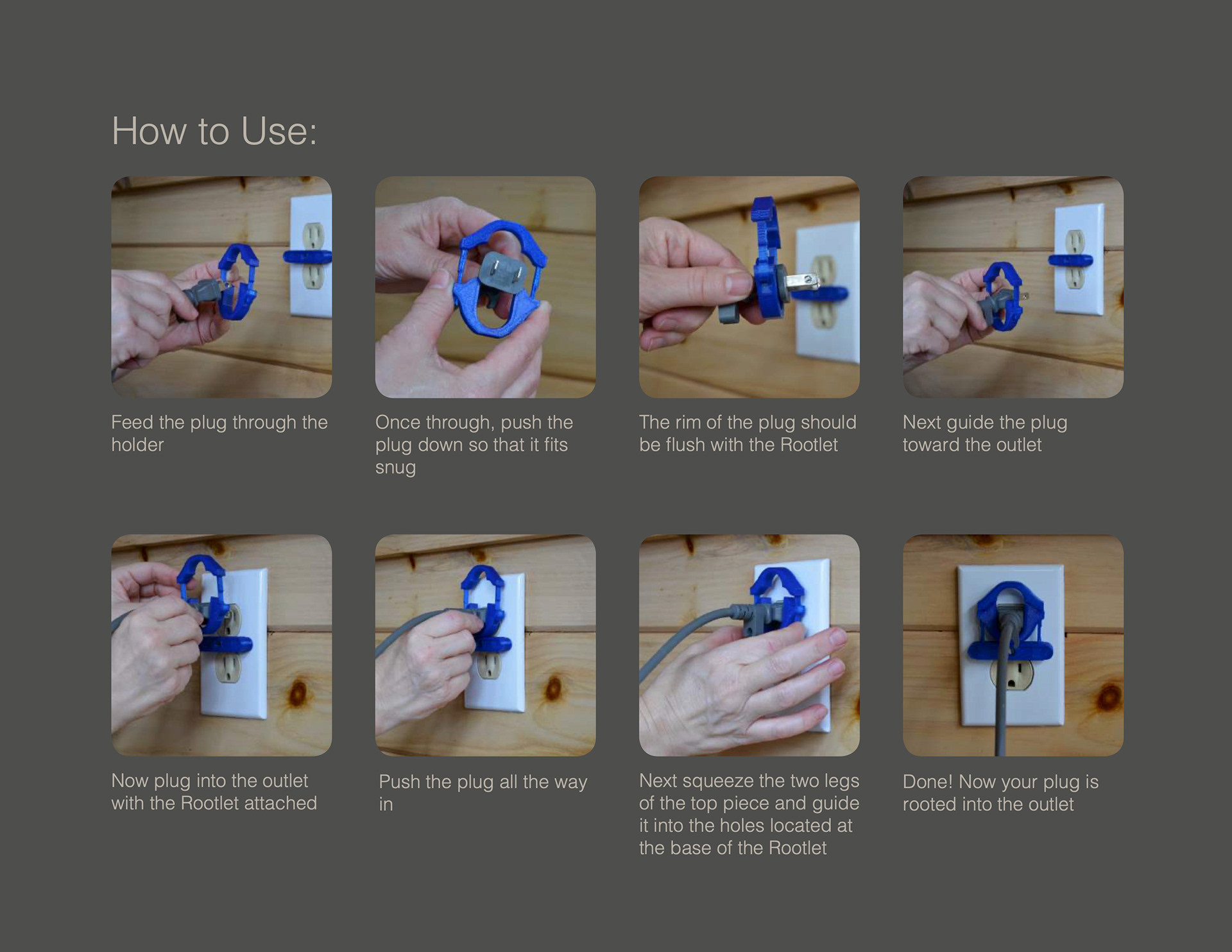 How to Use:

Feed the plug through the holder

Once through, push the plug down so that it fits snug

The rim of the plug should be flush with the Rootlet

Next guide the plug toward the outlet

Now plug into the outlet with the Rootlet attached

Push the plug all the way in

Next squeeze the two legs of the top piece and guide it into the holes located at the base of the Rootlet

Done! Now your plug is rooted into the outlet