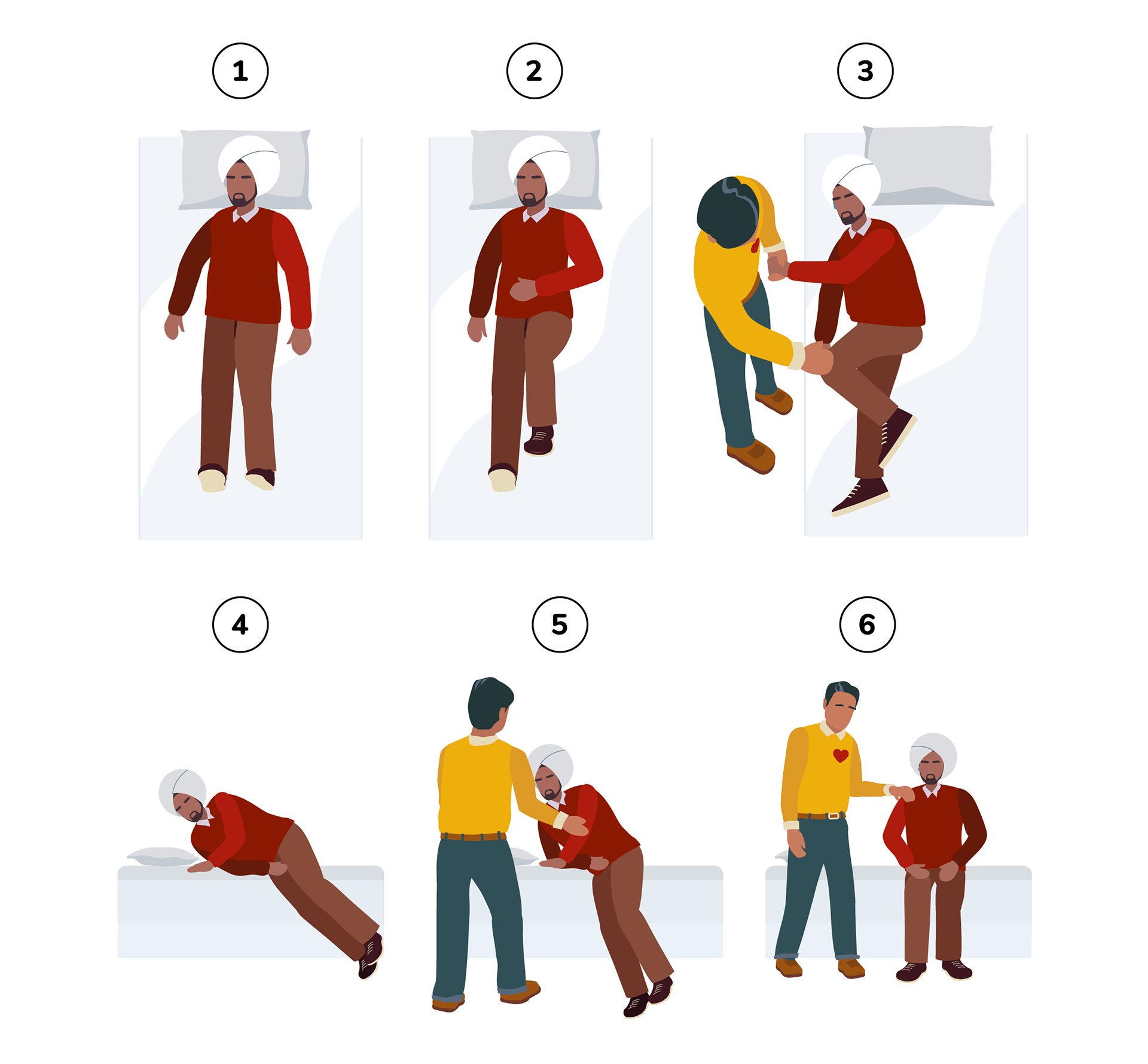 1

2

3

4

5

6