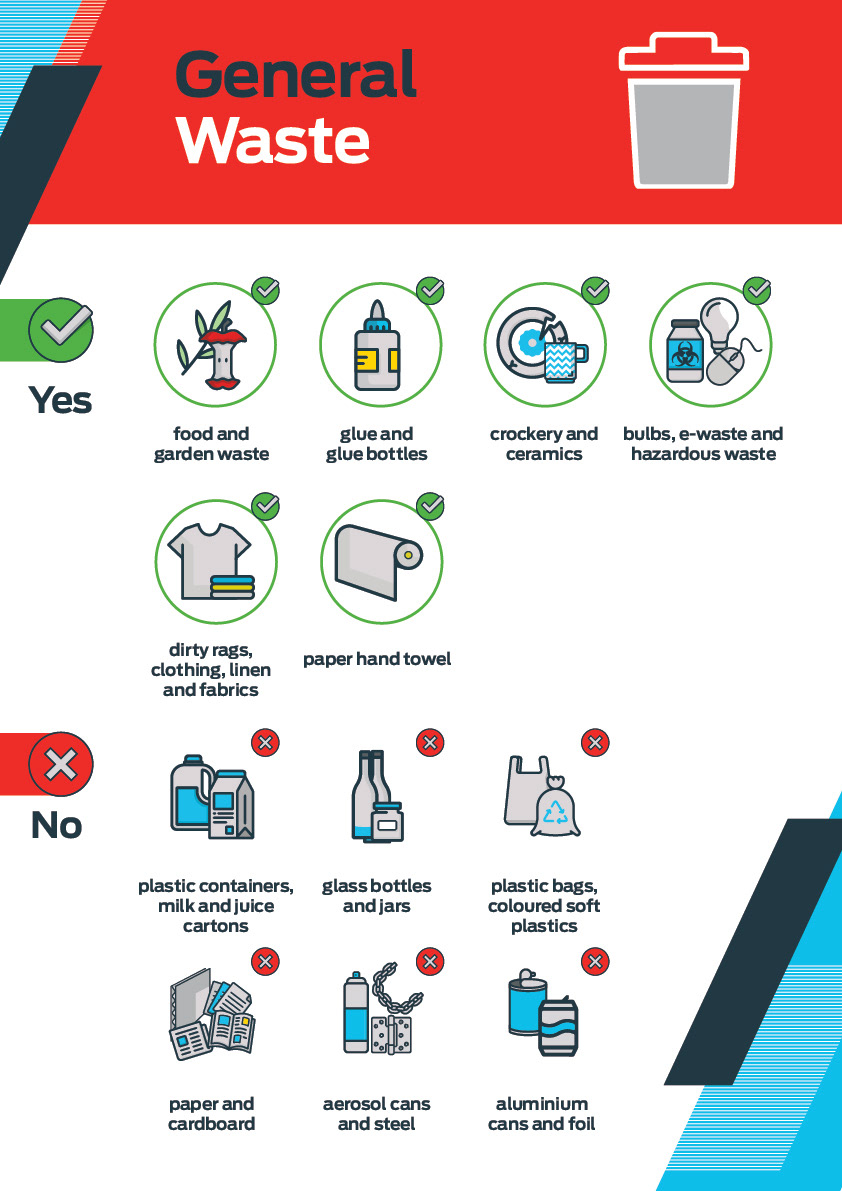 General Waste

Yes

food and garden waste

glue and glue bottles

crockery and ceramics

bulbs, e-waste and hazardous waste

dirty rags, clothing, linen and fabrics

paper hand towel

No

plastic containers, milk and juice cartons

glass bottles and jars

plastic bags, coloured soft plastics

paper and cardboard

aerosol cans and steel

aluminium cans and foil