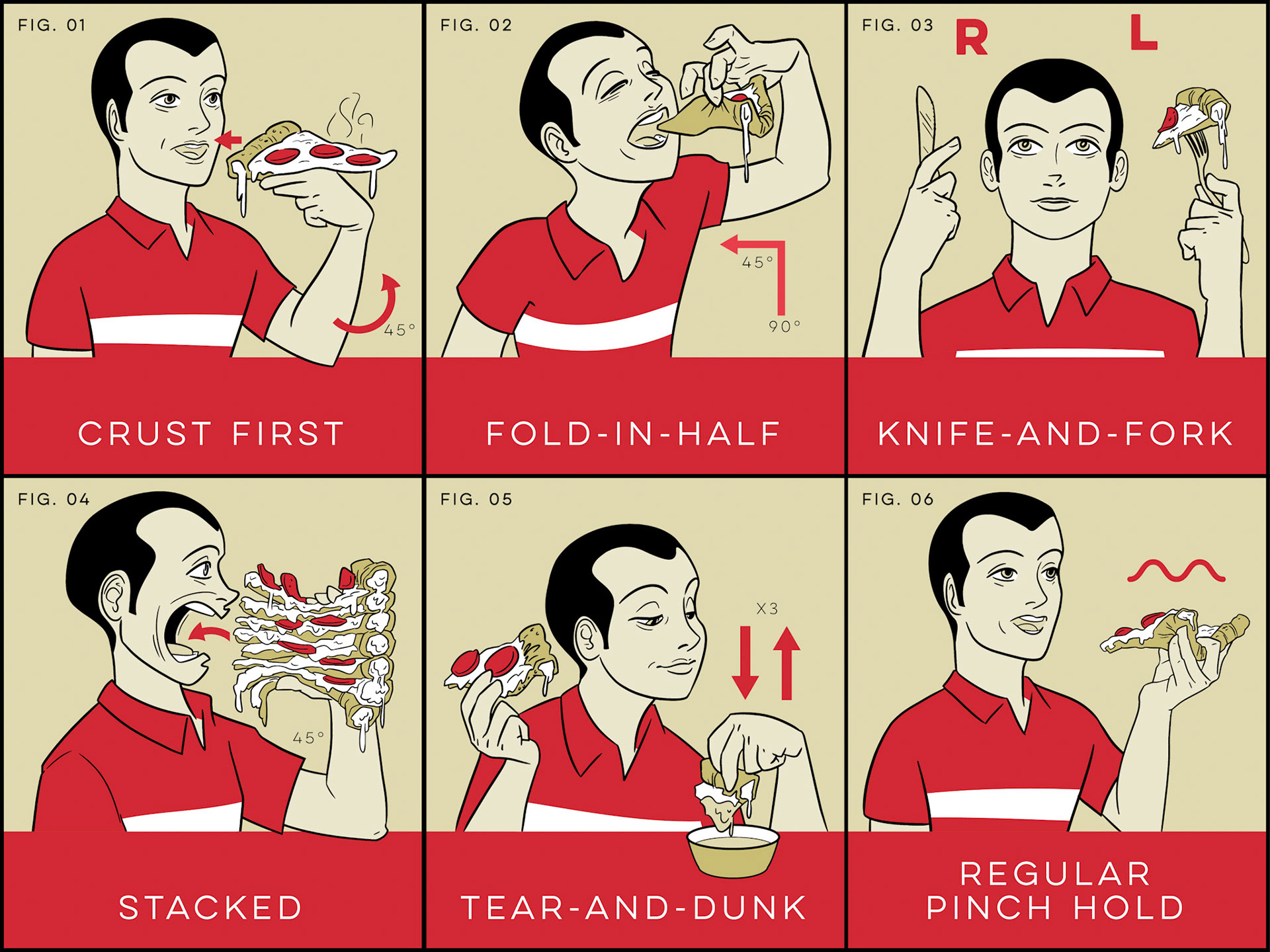 FIG. 01

45°

CRUST FIRST

FIG. 02

45°

90°

FOLD-IN-HALF

FIG. 03

R

L

KNIFE-AND-FORK

FIG. 04

45°

STACKED

FIG. 05

X3

TEAR-AND-DUNK

FIG. 06

REGULAR PINCH HOLD