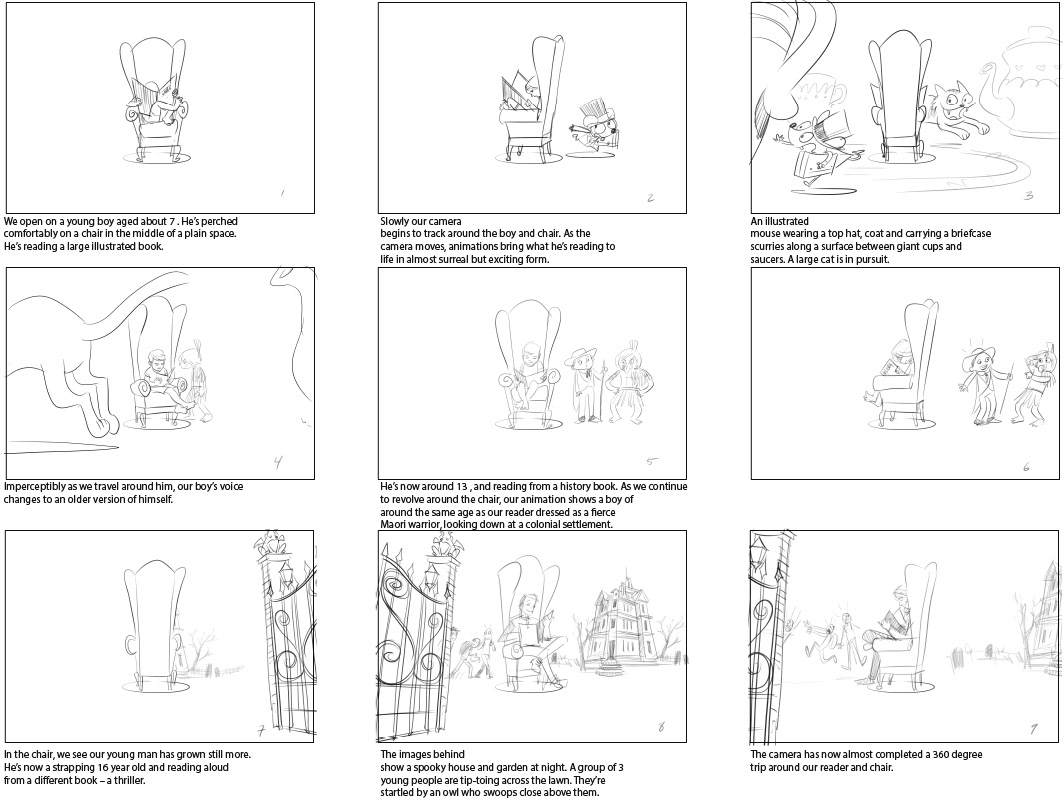 1

We open on a young boy aged about 7 . He's perched comfortably on a chair in the middle of a plain space. He's reading a large illustrated book.

2

Slowly our camera begins to track around the boy and chair. As the camera moves, animations bring what he's reading to life in almost surreal but exciting form.

3

An illustrated mouse wearing a top hat, coat and carrying a briefcase scurries along a surface between giant cups and saucers. A large cat is in pursuit.

4

Imperceptibly as we travel around him, our boy's voice changes to an older version of himself.

5

He's now around 13 , and reading from a history book. As we continue to revolve around the chair, our animation shows a boy of around the same age as our reader dressed as a fierce Maori warrior, looking down at a colonial settlement.

6

7

In the chair, we see our young man has grown still more. He's now a strapping 16 year old and reading aloud from a different book – a thriller.

8

The images behind show a spooky house and garden at night. A group of 3 young people are tip-toing across the lawn. They're startled by an owl who swoops close above them.

9

The camera has now almost completed a 360 degree trip around our reader and chair.