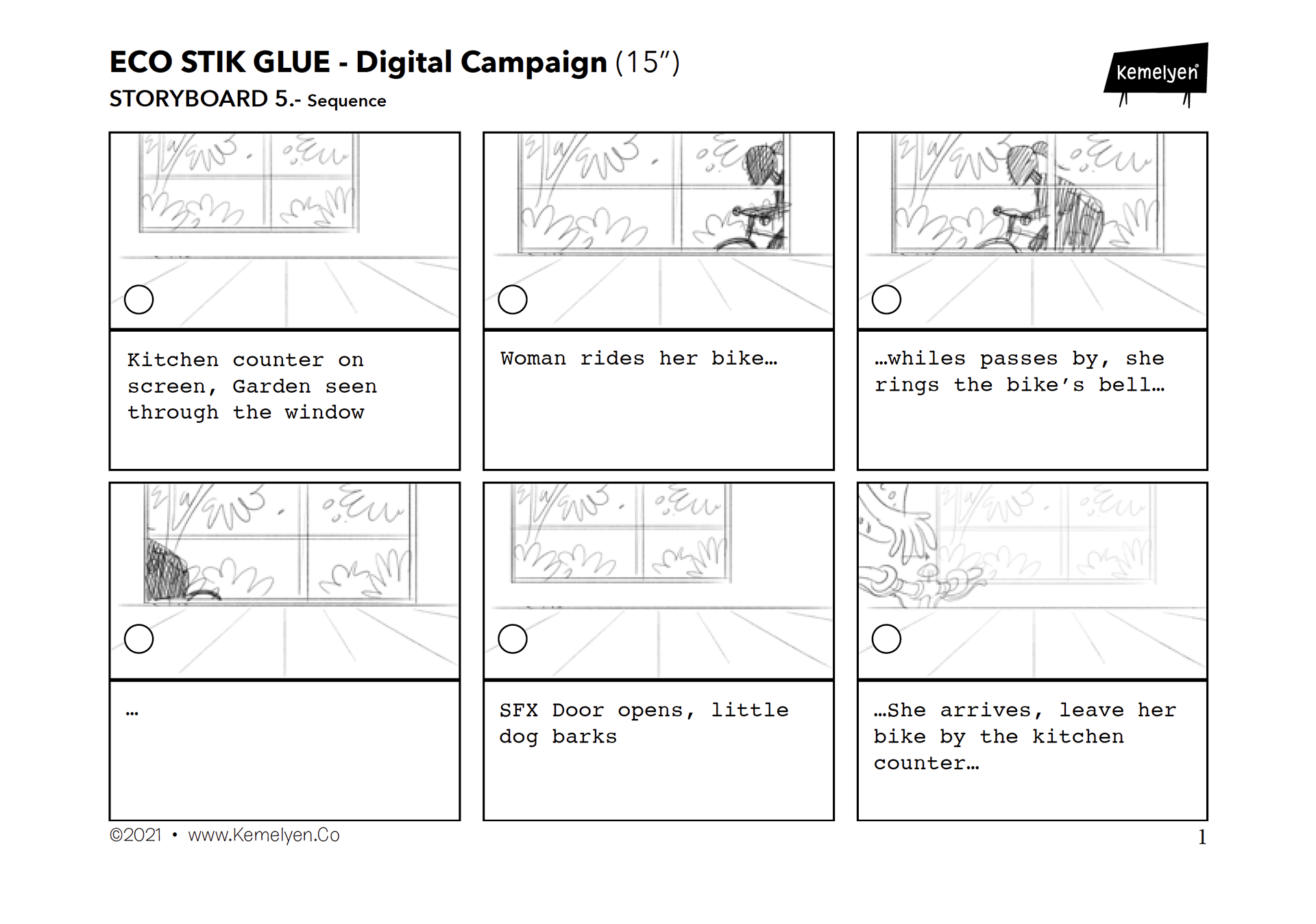 ECO STIK GLUE - Digital Campaign (15")
STORYBOARD 5.- Sequence

Kemelyen

Kitchen counter on screen, Garden seen through the window

Woman rides her bike…

…whiles passes by, she rings the bike's bell…

…

SFX Door opens, little dog barks

…She arrives, leave her bike by the kitchen counter…

©2021 • www.Kemelyen.Co

1