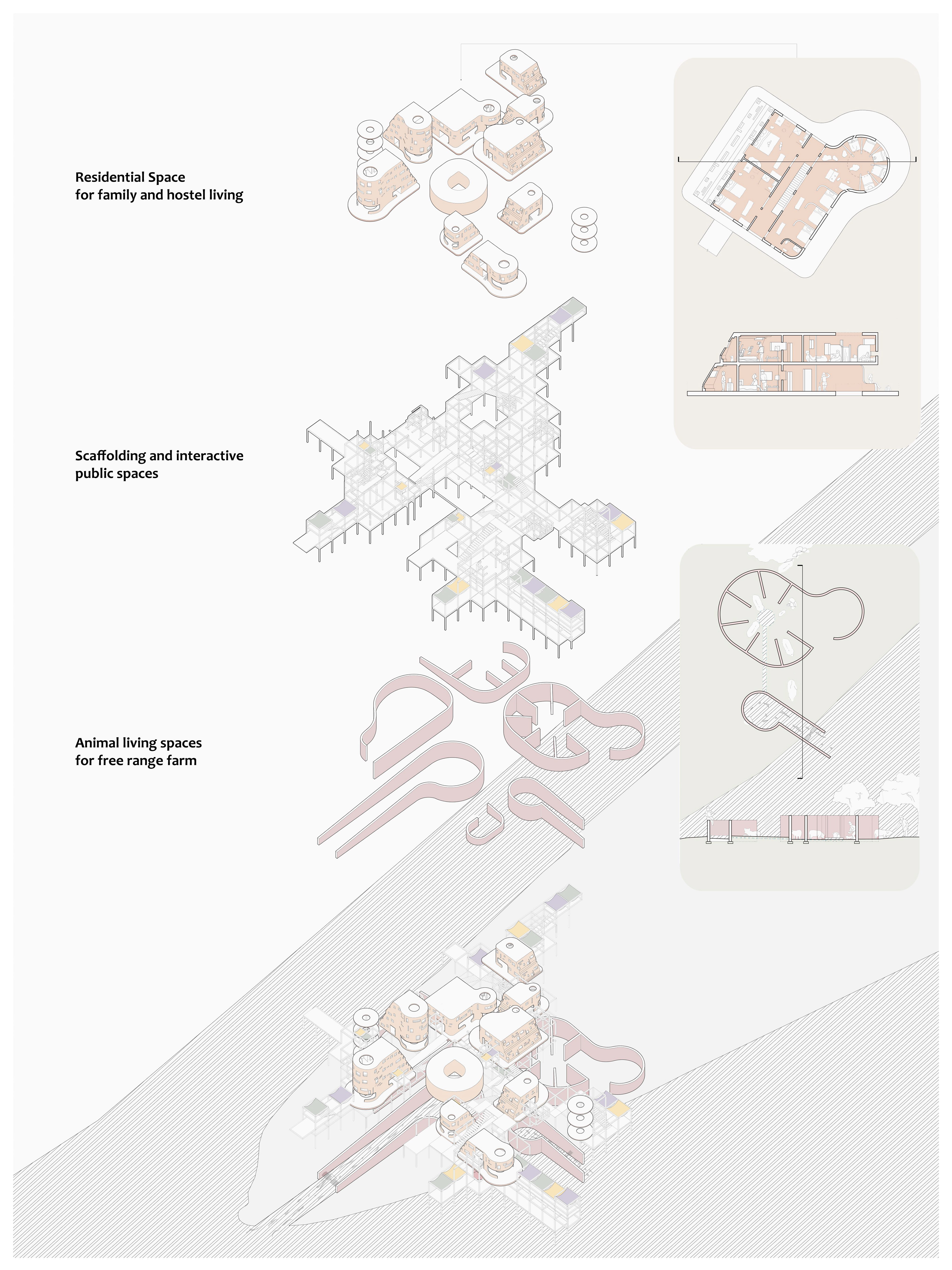 Residential Space
for family and hostel living

Scaffolding and interactive
public spaces

Animal living spaces
for free range farm