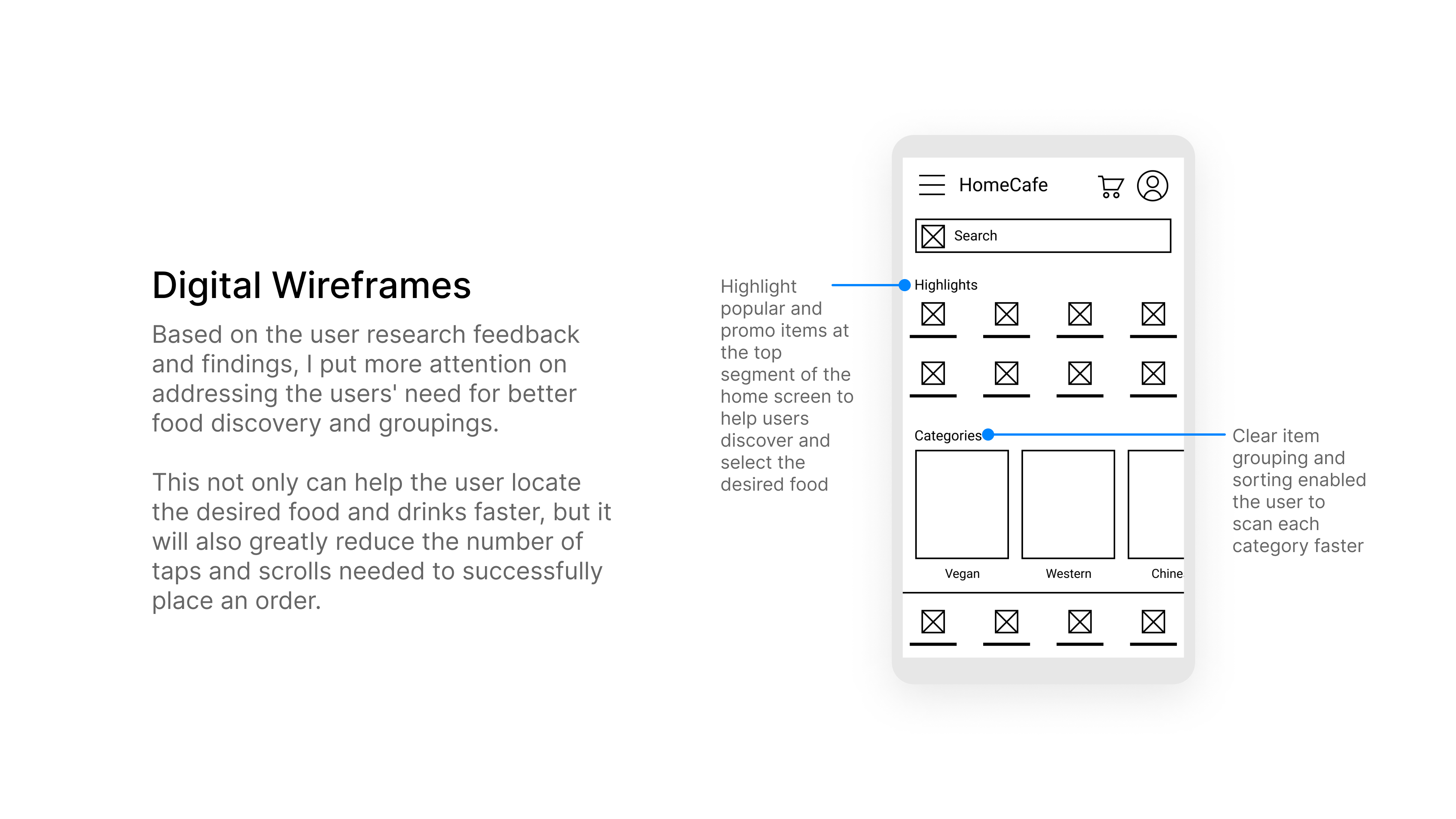 Digital Wireframes

Based on the user research feedback and findings, I put more attention on addressing the users' need for better food discovery and groupings.

This not only can help the user locate the desired food and drinks faster, but it will also greatly reduce the number of taps and scrolls needed to successfully place an order.

Highlight popular and promo items at the top segment of the home screen to help users discover and select the desired food

HomeCafe

Search

Highlights

Categories

Vegan

Western

Chine

Clear item grouping and sorting enabled the user to scan each category faster