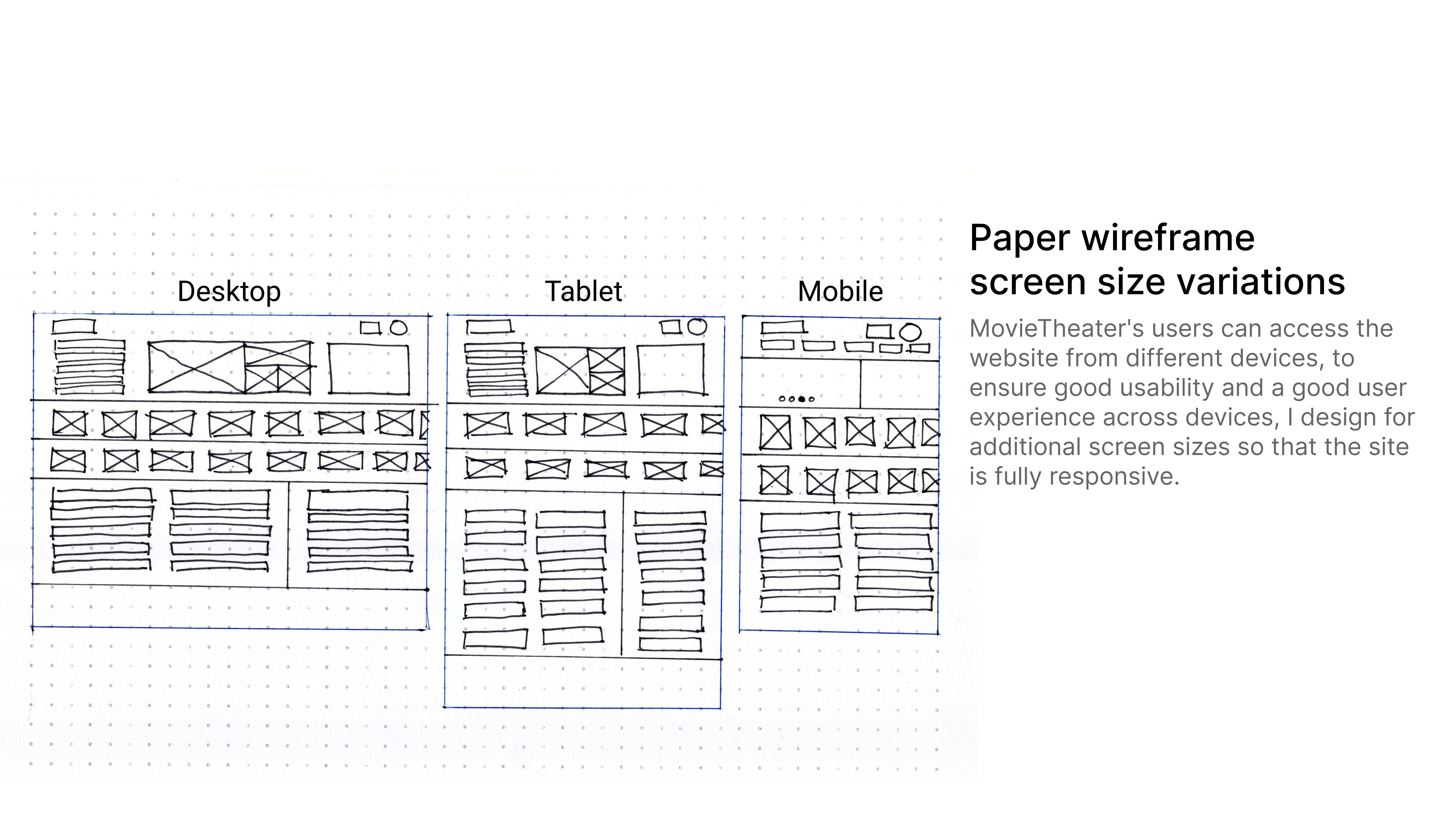 Desktop

Tablet

Mobile

Paper wireframe screen size variations

MovieTheater's users can access the website from different devices, to ensure good usability and a good user experience across devices, I design for additional screen sizes so that the site is fully responsive.