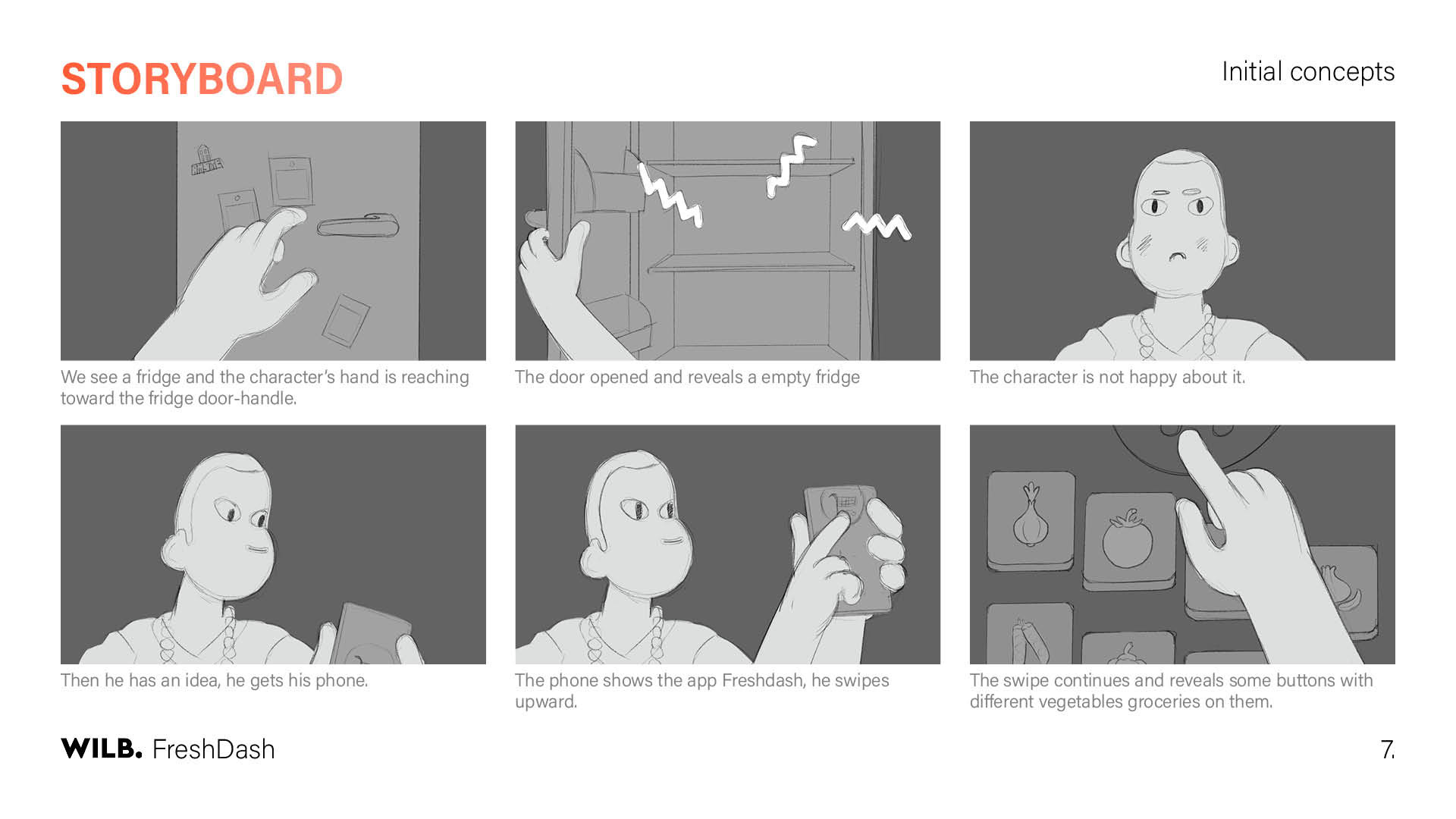 STORYBOARD

Initial concepts

We see a fridge and the character's hand is reaching toward the fridge door-handle.

The door opened and reveals a empty fridge

The character is not happy about it.

Then he has an idea, he gets his phone.

The phone shows the app Freshdash, he swipes upward.

The swipe continues and reveals some buttons with different vegetables groceries on them.

WILB. FreshDash

7.