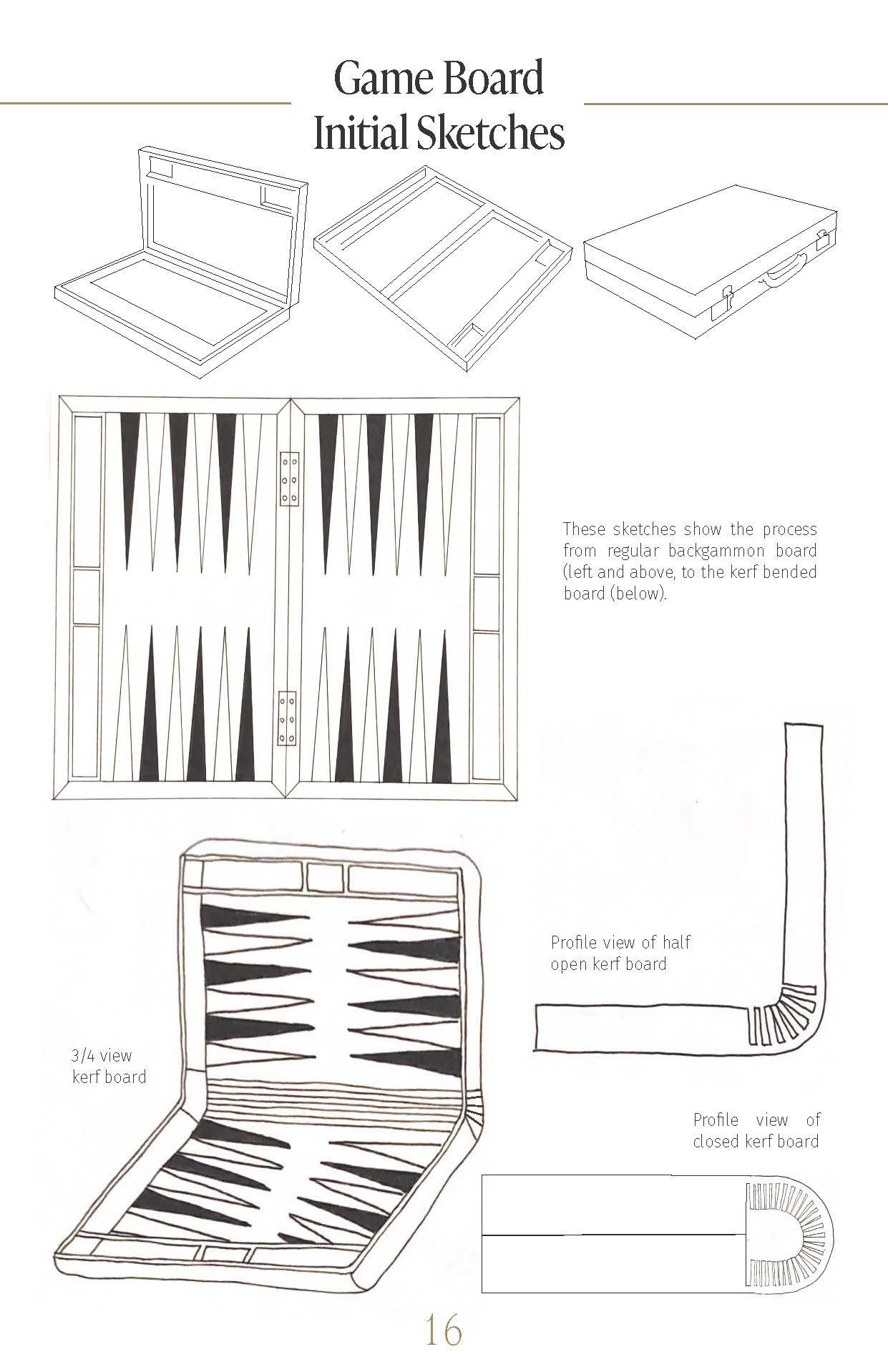 Game Board
Initial Sketches

These sketches show the process from regular backgammon board (left and above, to the kerf bended board (below).

Profile view of half open kerf board

3/4 view kerf board

Profile view of closed kerf board

16