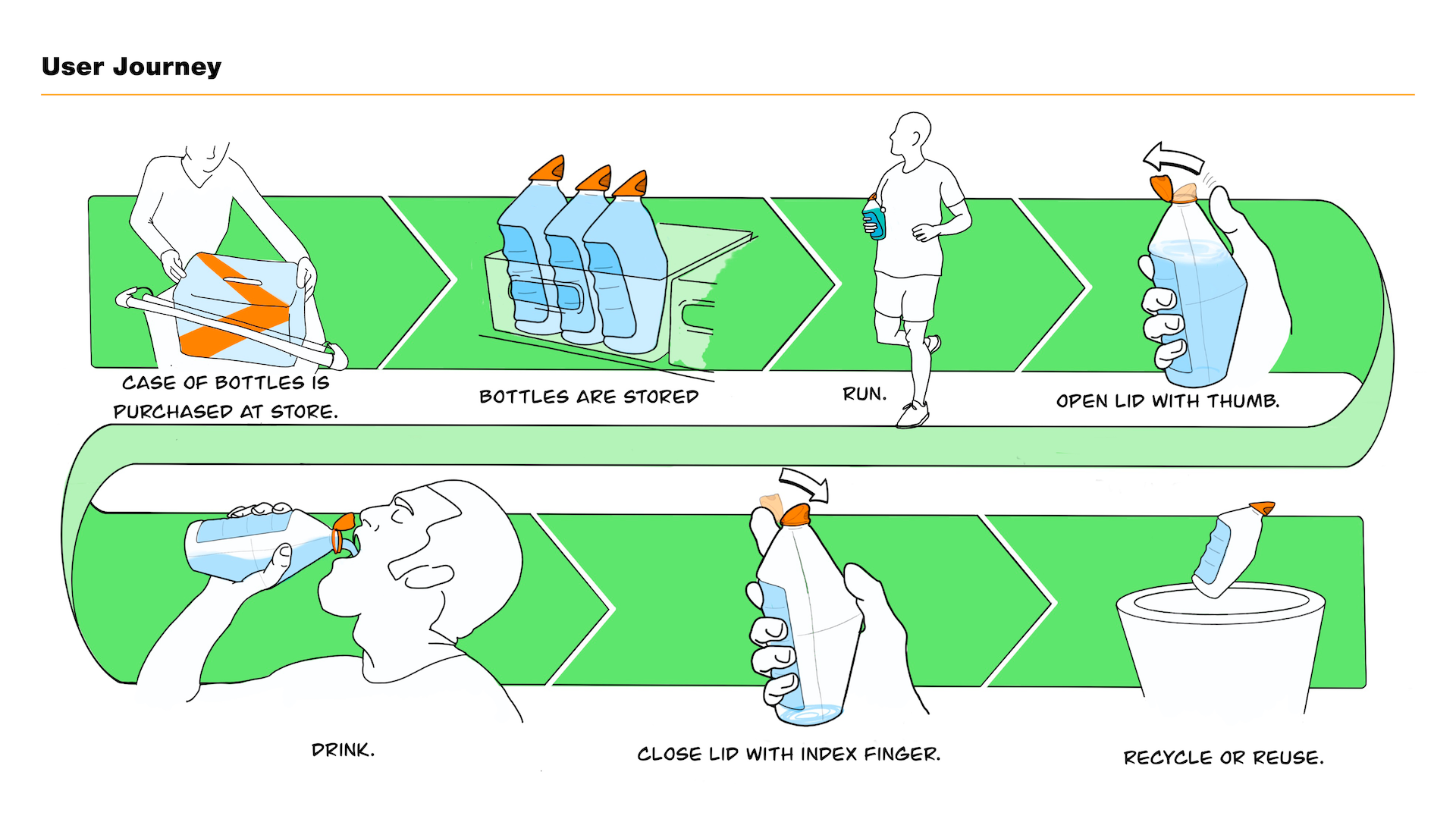 User Journey

CASE OF BOTTLES IS PURCHASED AT STORE.

BOTTLES ARE STORED

RUN.

OPEN LID WITH THUMB.

DRINK.

CLOSE LID WITH INDEX FINGER.

RECYCLE OR REUSE.