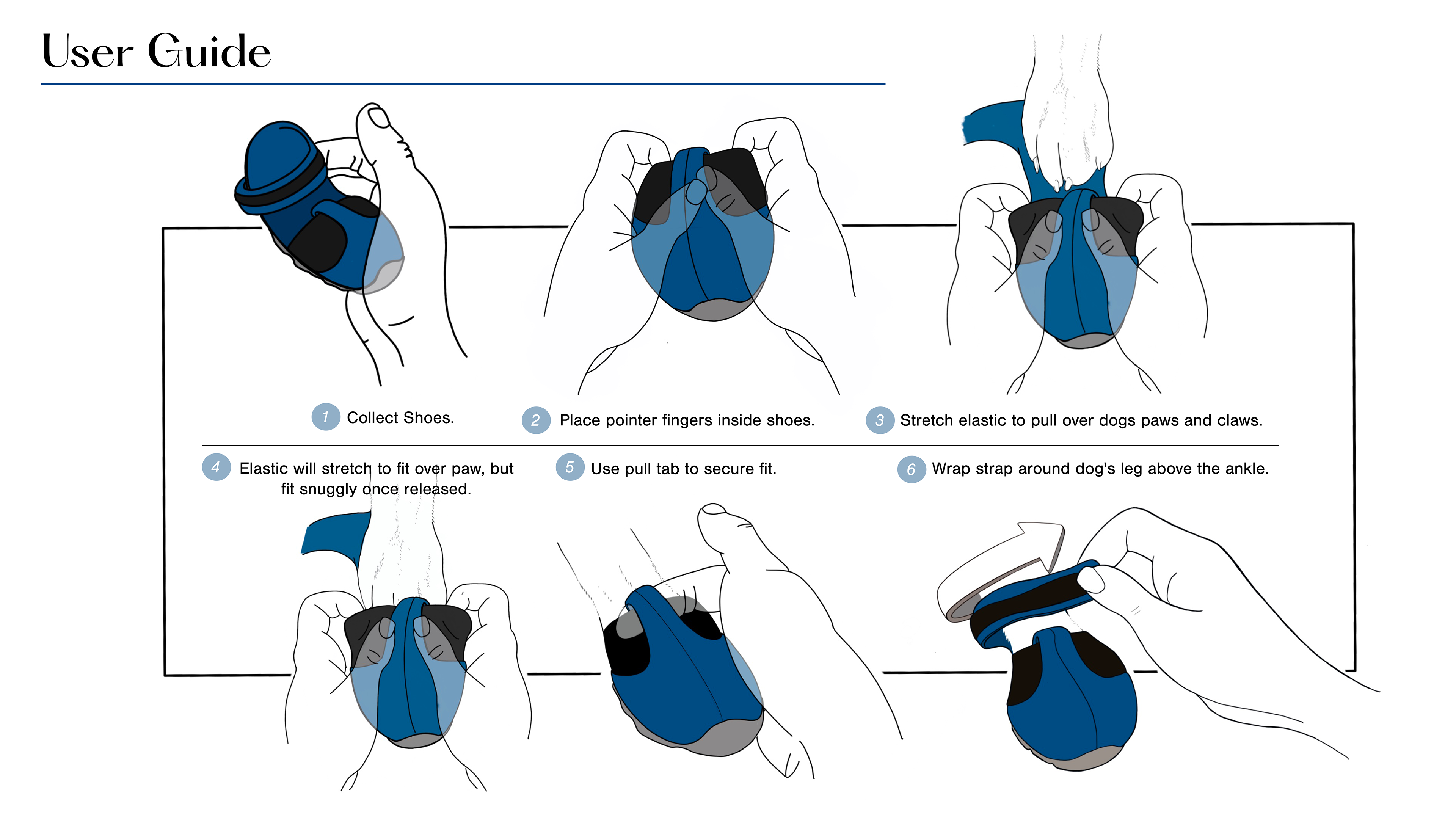 User Guide

1 Collect Shoes.

2 Place pointer fingers inside shoes.

3 Stretch elastic to pull over dogs paws and claws.

4 Elastic will stretch to fit over paw, but fit snuggly once released.

5 Use pull tab to secure fit.

6 Wrap strap around dog's leg above the ankle.