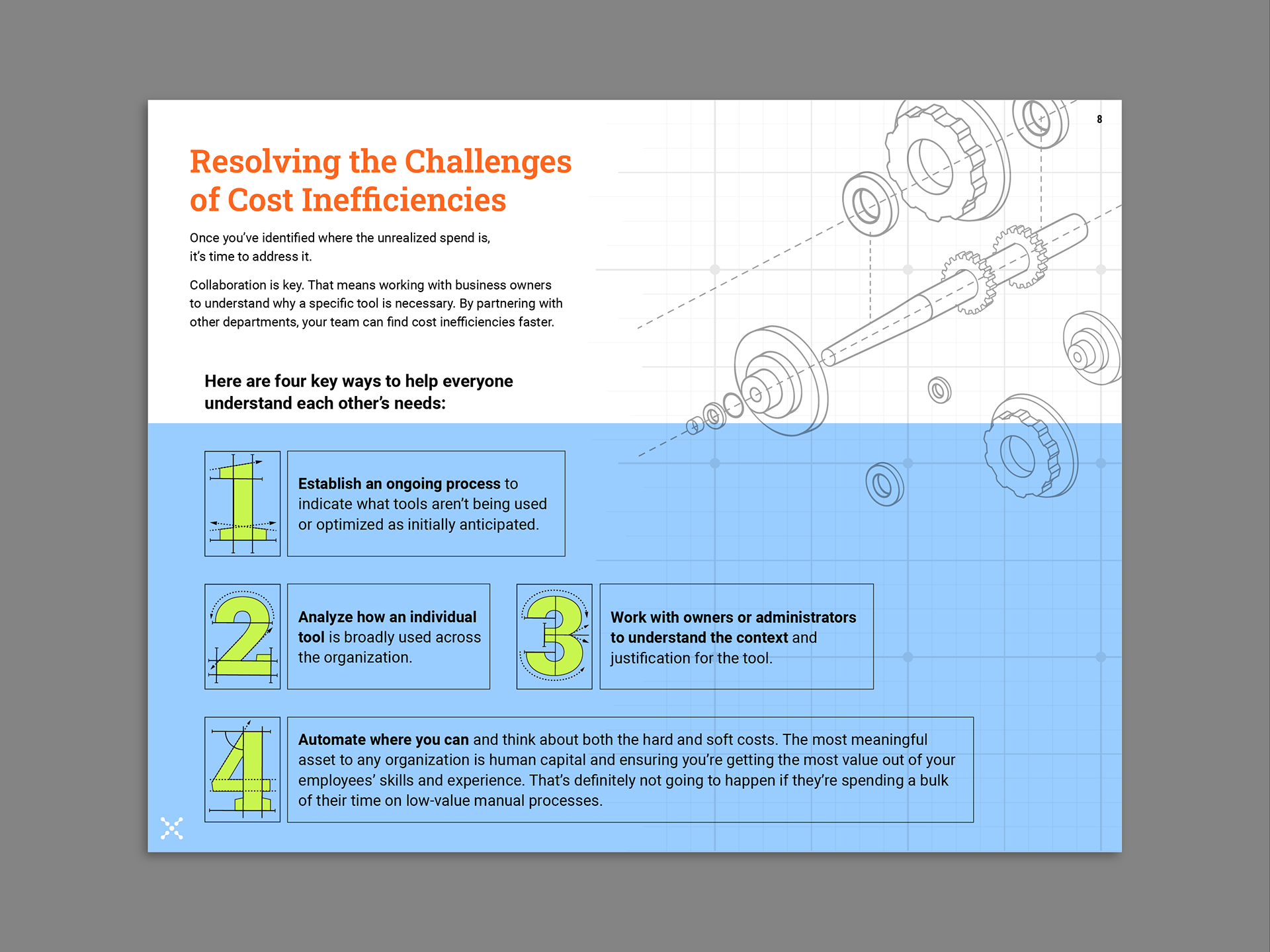 8

Resolving the Challenges of Cost Inefficiencies

Once you've identified where the unrealized spend is, it's time to address it.

Collaboration is key. That means working with business owners to understand why a specific tool is necessary. By partnering with other departments, your team can find cost inefficiencies faster.

Here are four key ways to help everyone understand each other's needs:

1

Establish an ongoing process to indicate what tools aren't being used or optimized as initially anticipated.

2

Analyze how an individual tool is broadly used across the organization.

3

Work with owners or administrators to understand the context and justification for the tool.

4

Automate where you can and think about both the hard and soft costs. The most meaningful asset to any organization is human capital and ensuring you're getting the most value out of your employees' skills and experience. That's definitely not going to happen if they're spending a bulk of their time on low-value manual processes.