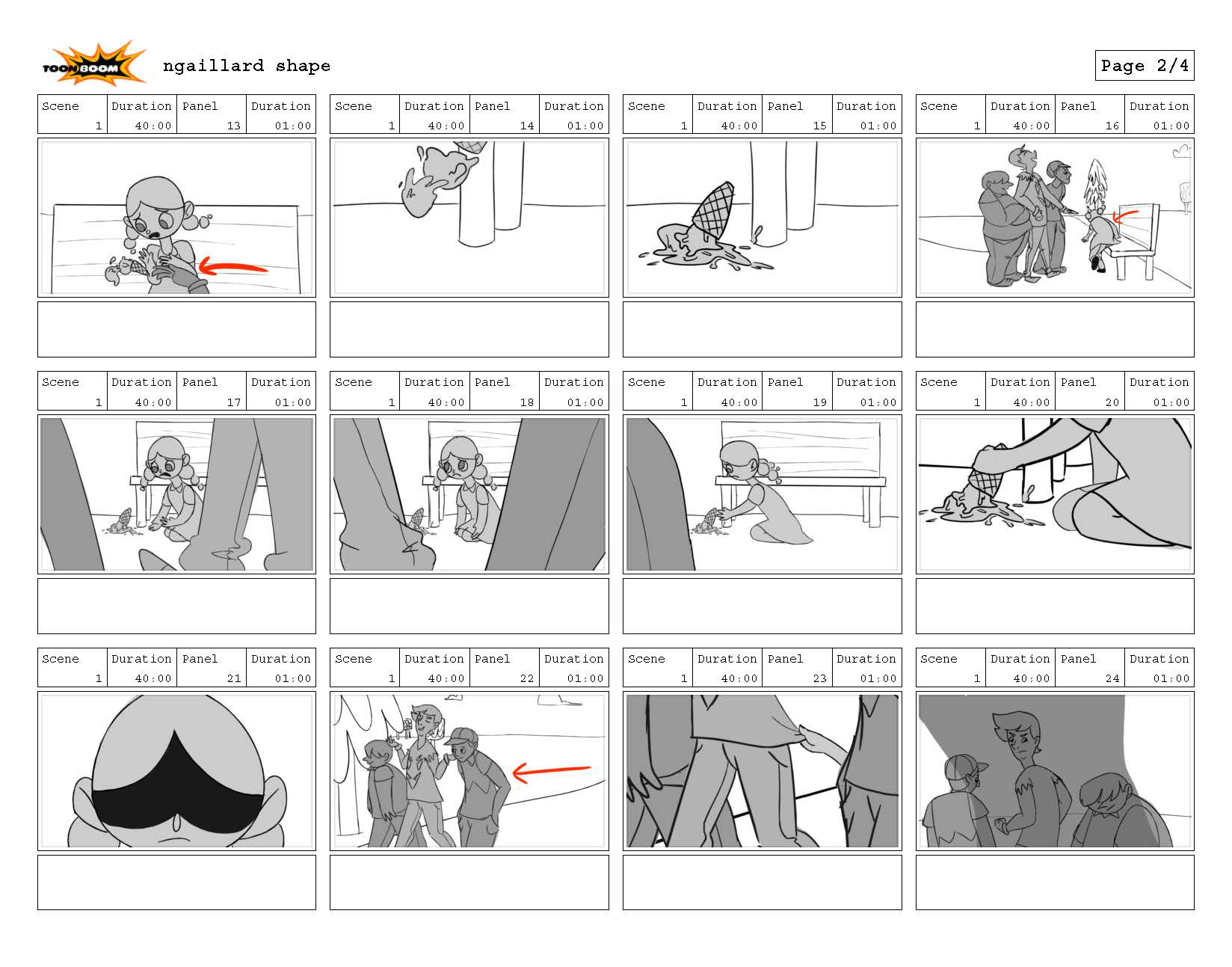 TOON BOOM ngaillard shape

Page 2/4

| Scene | Duration | Panel | Duration |
|---|---|---|---|
| 1 | 40:00 | 13 | 01:00 |

| Scene | Duration | Panel | Duration |
|---|---|---|---|
| 1 | 40:00 | 14 | 01:00 |

| Scene | Duration | Panel | Duration |
|---|---|---|---|
| 1 | 40:00 | 15 | 01:00 |

| Scene | Duration | Panel | Duration |
|---|---|---|---|
| 1 | 40:00 | 16 | 01:00 |

| Scene | Duration | Panel | Duration |
|---|---|---|---|
| 1 | 40:00 | 17 | 01:00 |

| Scene | Duration | Panel | Duration |
|---|---|---|---|
| 1 | 40:00 | 18 | 01:00 |

| Scene | Duration | Panel | Duration |
|---|---|---|---|
| 1 | 40:00 | 19 | 01:00 |

| Scene | Duration | Panel | Duration |
|---|---|---|---|
| 1 | 40:00 | 20 | 01:00 |

| Scene | Duration | Panel | Duration |
|---|---|---|---|
| 1 | 40:00 | 21 | 01:00 |

| Scene | Duration | Panel | Duration |
|---|---|---|---|
| 1 | 40:00 | 22 | 01:00 |

| Scene | Duration | Panel | Duration |
|---|---|---|---|
| 1 | 40:00 | 23 | 01:00 |

| Scene | Duration | Panel | Duration |
|---|---|---|---|
| 1 | 40:00 | 24 | 01:00 |