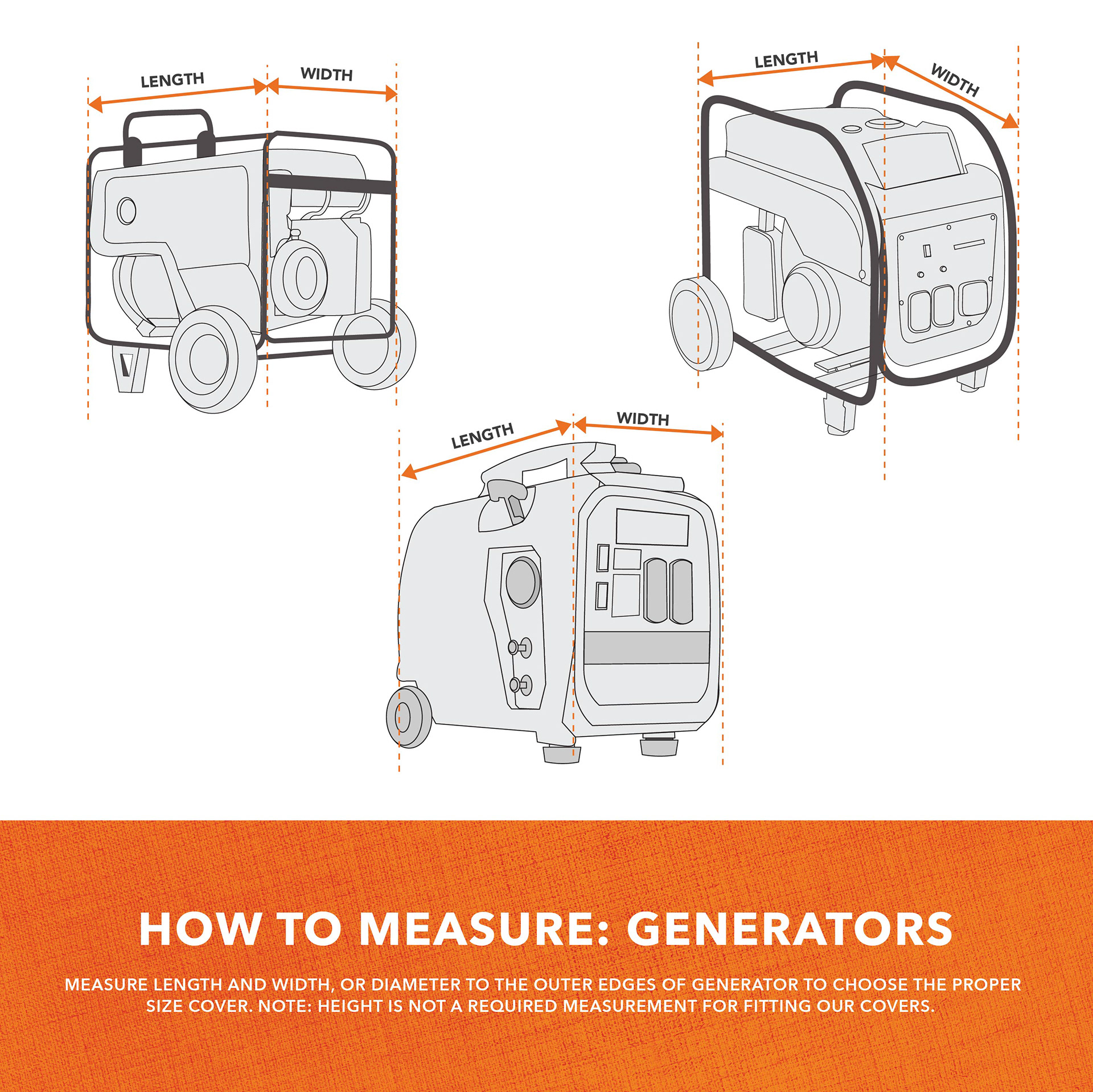 LENGTH
WIDTH

LENGTH
WIDTH

LENGTH
WIDTH

HOW TO MEASURE: GENERATORS

MEASURE LENGTH AND WIDTH, OR DIAMETER TO THE OUTER EDGES OF GENERATOR TO CHOOSE THE PROPER SIZE COVER. NOTE: HEIGHT IS NOT A REQUIRED MEASUREMENT FOR FITTING OUR COVERS.