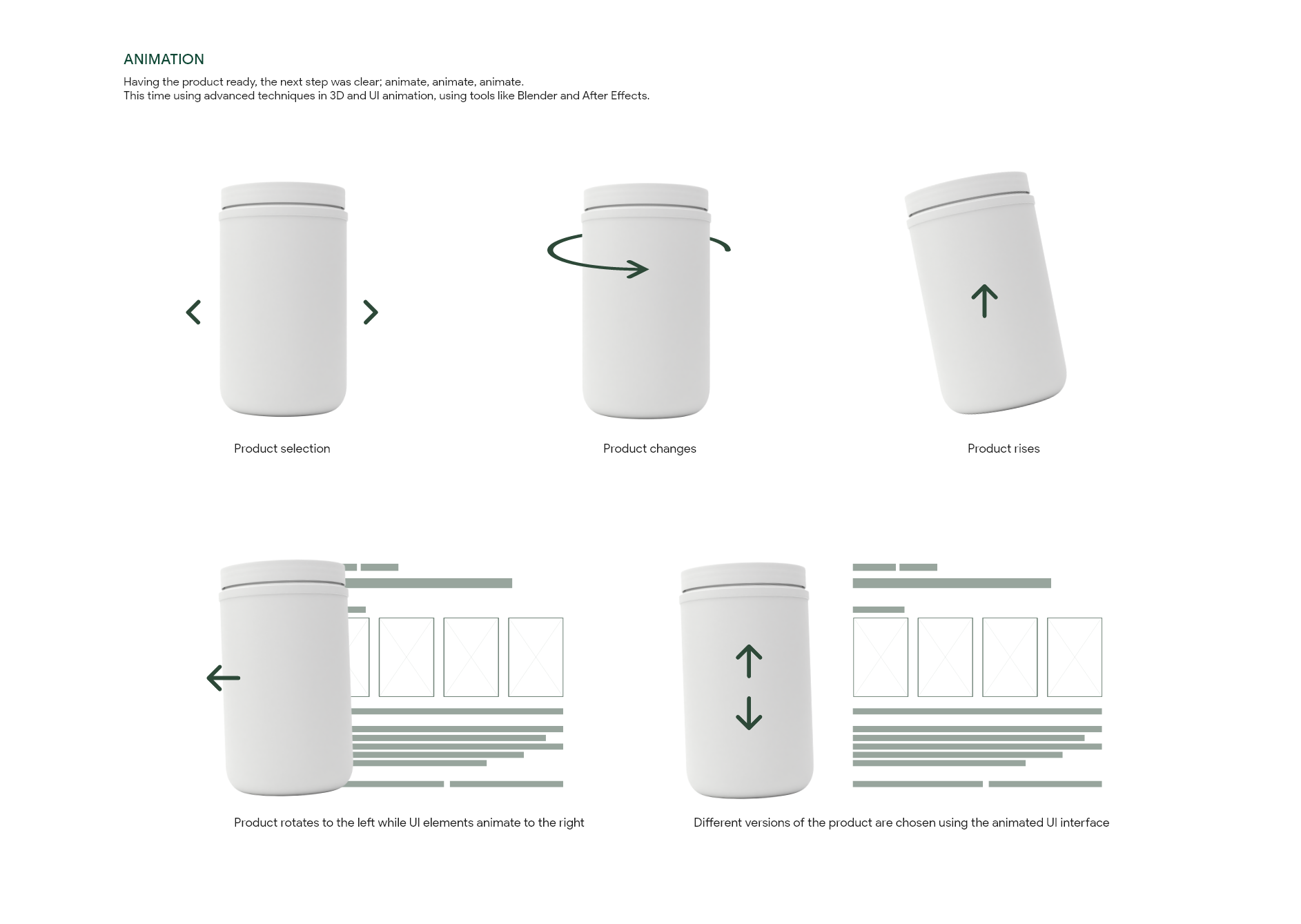 ANIMATION

Having the product ready, the next step was clear; animate, animate, animate.
This time using advanced techniques in 3D and UI animation, using tools like Blender and After Effects.

Product selection

Product changes

Product rises

Product rotates to the left while UI elements animate to the right

Different versions of the product are chosen using the animated UI interface