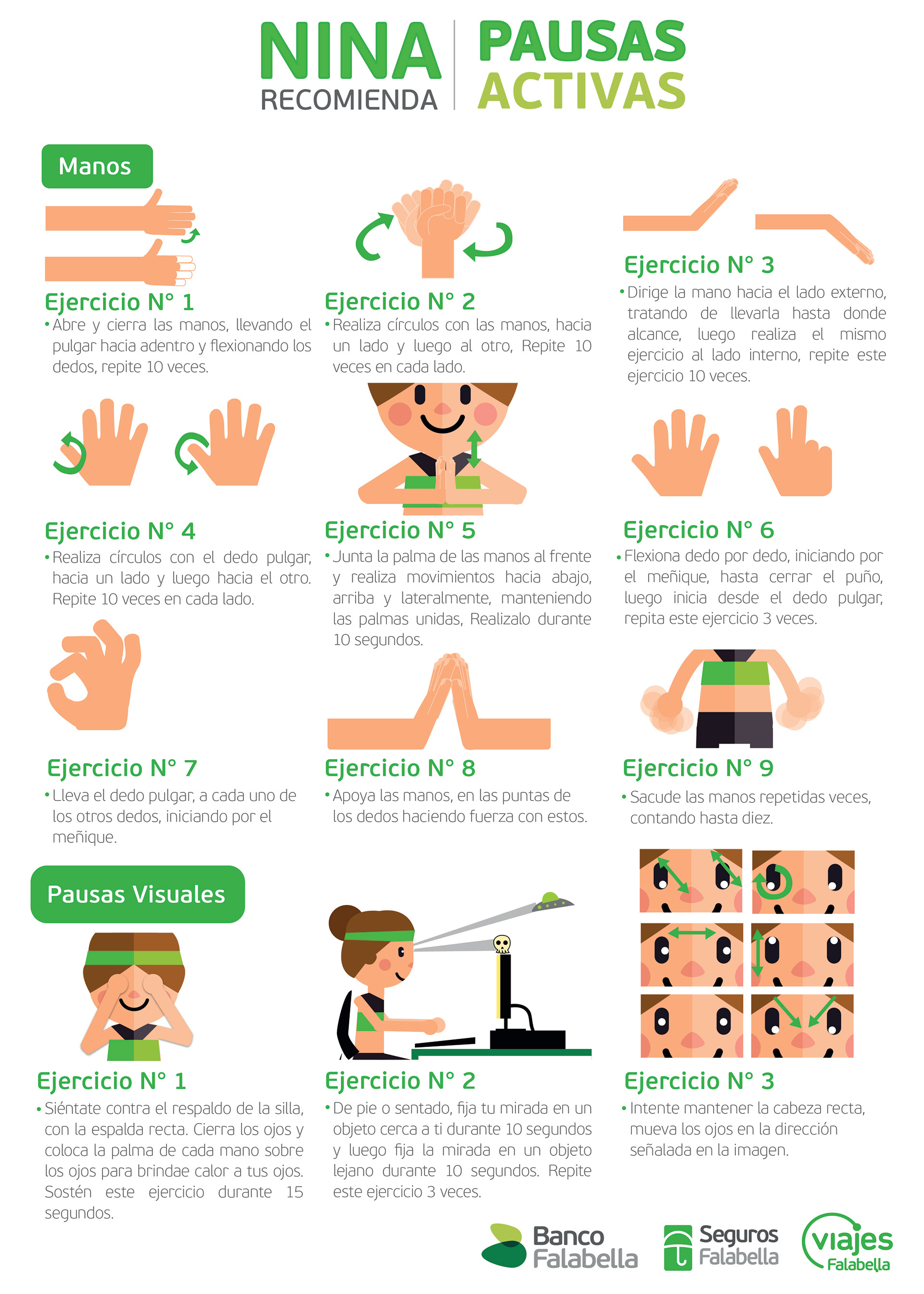 NINA RECOMIENDA

PAUSAS ACTIVAS

Manos

Ejercicio N° 1
• Abre y cierra las manos, llevando el pulgar hacia adentro y flexionando los dedos, repite 10 veces.

Ejercicio N° 2
• Realiza círculos con las manos, hacia un lado y luego al otro, Repite 10 veces en cada lado.

Ejercicio N° 3
• Dirige la mano hacia el lado externo, tratando de llevarla hasta donde alcance, luego realiza el mismo ejercicio al lado interno, repite este ejercicio 10 veces.

Ejercicio N° 4
• Realiza círculos con el dedo pulgar, hacia un lado y luego hacia el otro. Repite 10 veces en cada lado.

Ejercicio N° 5
• Junta la palma de las manos al frente y realiza movimientos hacia abajo, arriba y lateralmente, manteniendo las palmas unidas, Realizalo durante 10 segundos.

Ejercicio N° 6
• Flexiona dedo por dedo, iniciando por el meñique, hasta cerrar el puño, luego inicia desde el dedo pulgar, repita este ejercicio 3 veces.

Ejercicio N° 7
• Lleva el dedo pulgar, a cada uno de los otros dedos, iniciando por el meñique.

Ejercicio N° 8
• Apoya las manos, en las puntas de los dedos haciendo fuerza con estos.

Ejercicio N° 9
• Sacude las manos repetidas veces, contando hasta diez.

Pausas Visuales

Ejercicio N° 1
• Siéntate contra el respaldo de la silla, con la espalda recta. Cierra los ojos y coloca la palma de cada mano sobre los ojos para brindae calor a tus ojos. Sostén este ejercicio durante 15 segundos.

Ejercicio N° 2
• De pie o sentado, fija tu mirada en un objeto cerca a ti durante 10 segundos y luego fija la mirada en un objeto lejano durante 10 segundos. Repite este ejercicio 3 veces.

Ejercicio N° 3
• Intente mantener la cabeza recta, mueva los ojos en la dirección señalada en la imagen.

Banco Falabella
Seguros Falabella
viajes Falabella