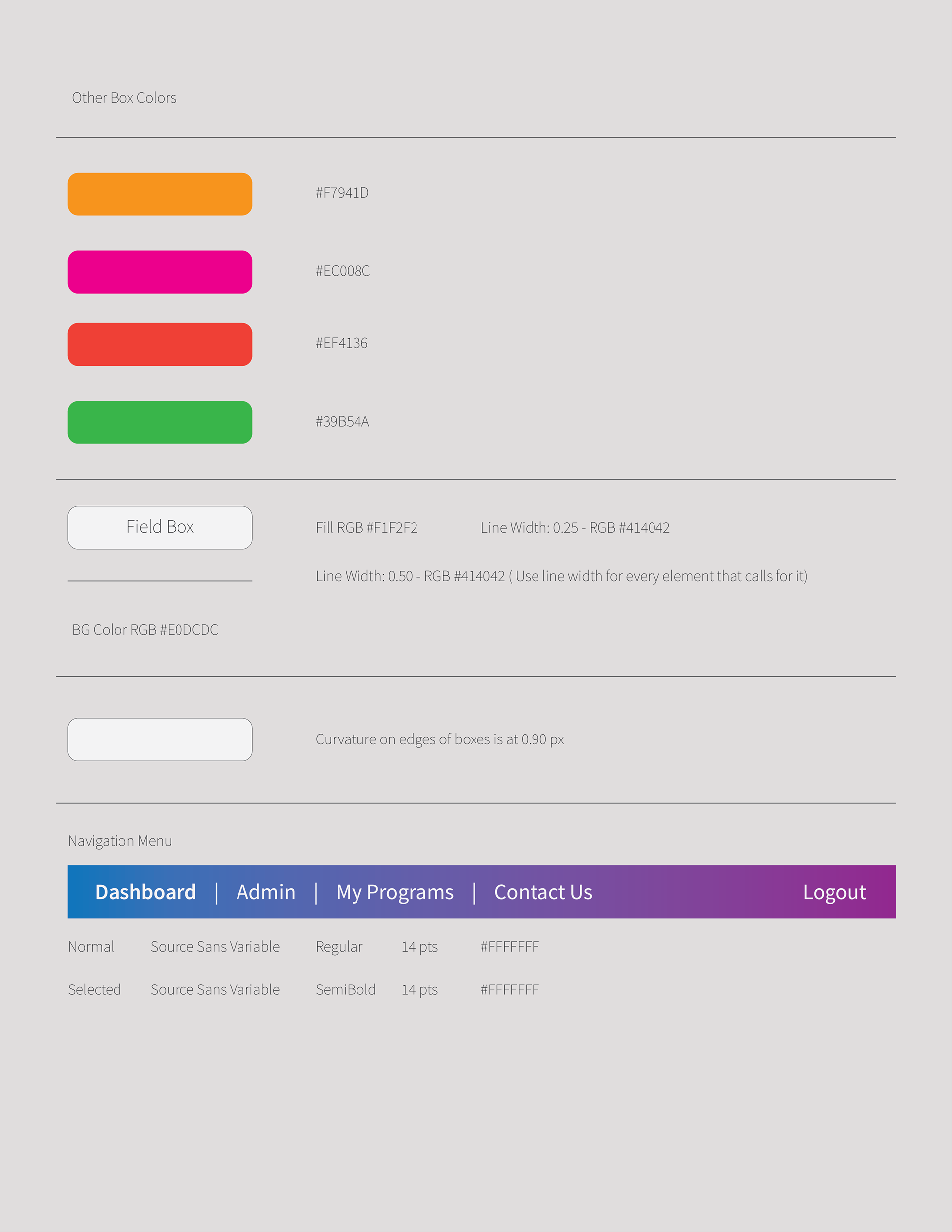 Other Box Colors

#F7941D

#EC008C

#EF4136

#39B54A

Field Box

Fill RGB #F1F2F2 Line Width: 0.25 - RGB #414042

Line Width: 0.50 - RGB #414042 ( Use line width for every element that calls for it)

BG Color RGB #E0DCDC

Curvature on edges of boxes is at 0.90 px

Navigation Menu

Dashboard | Admin | My Programs | Contact Us Logout

Normal Source Sans Variable Regular 14 pts #FFFFFFF

Selected Source Sans Variable SemiBold 14 pts #FFFFFFF