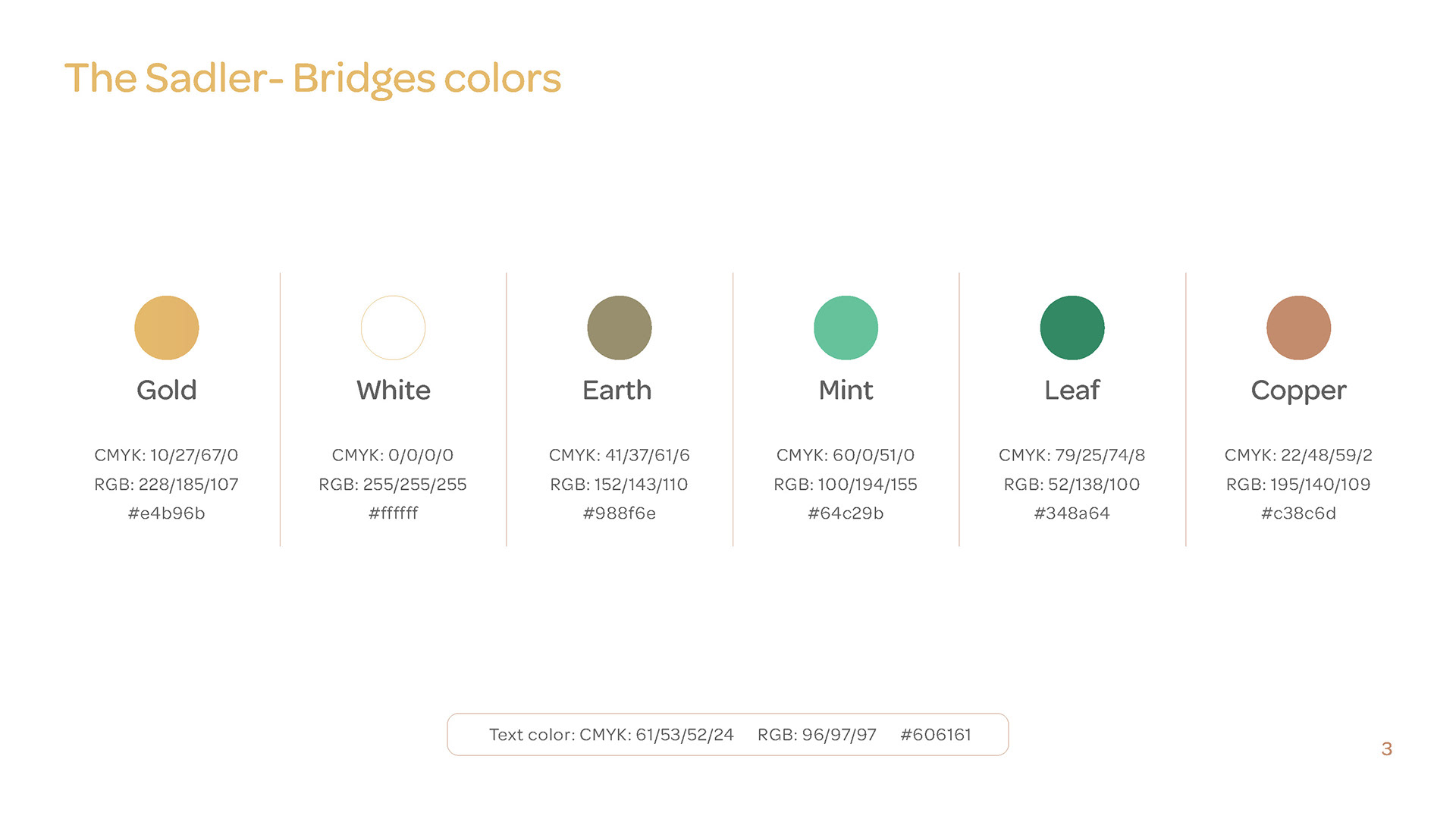 The Sadler- Bridges colors

Gold

CMYK: 10/27/67/0
RGB: 228/185/107
#e4b96b

White

CMYK: 0/0/0/0
RGB: 255/255/255
#ffffff

Earth

CMYK: 41/37/61/6
RGB: 152/143/110
#988f6e

Mint

CMYK: 60/0/51/0
RGB: 100/194/155
#64c29b

Leaf

CMYK: 79/25/74/8
RGB: 52/138/100
#348a64

Copper

CMYK: 22/48/59/2
RGB: 195/140/109
#c38c6d

Text color: CMYK: 61/53/52/24   RGB: 96/97/97   #606161

3