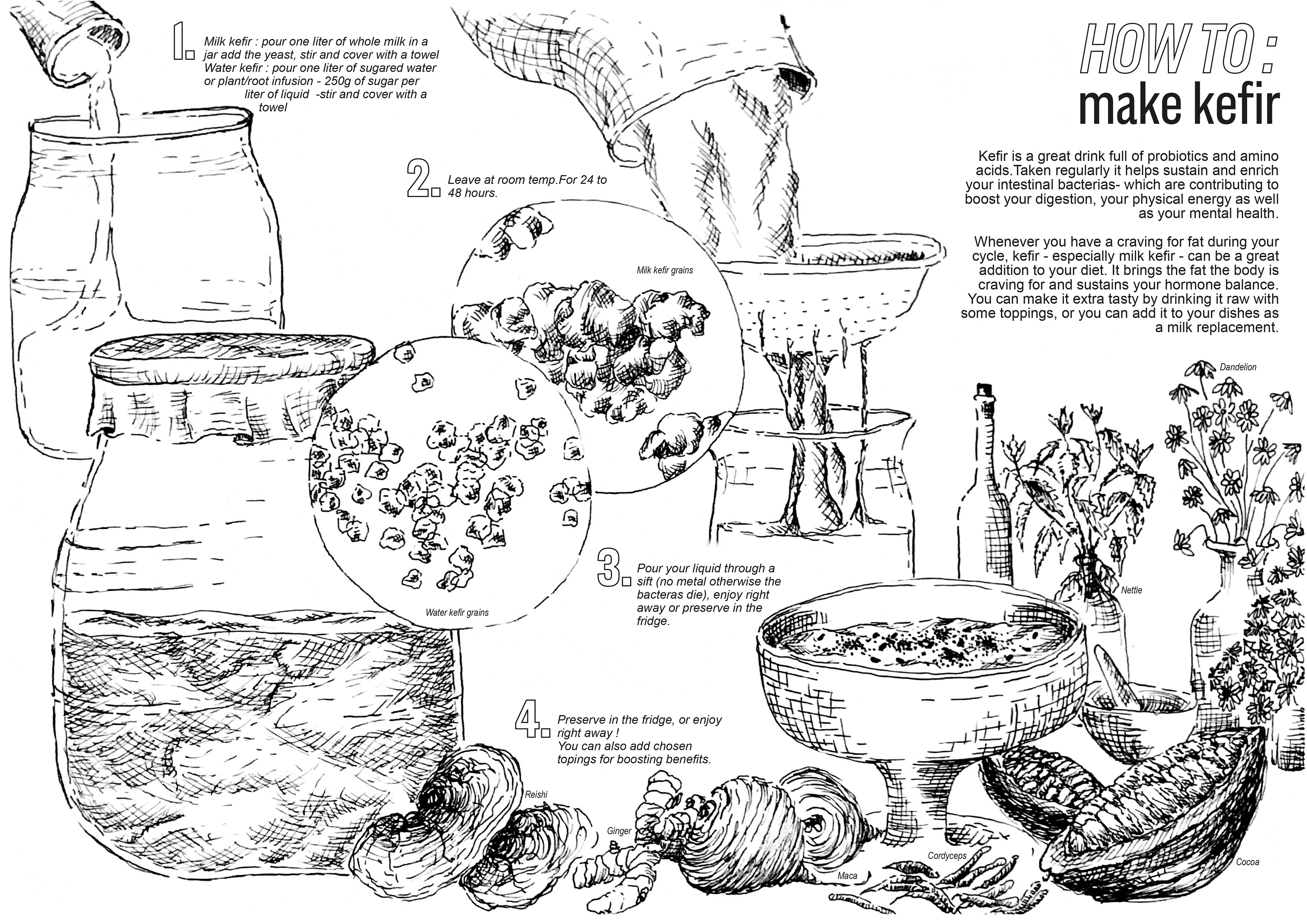 HOW TO :
make kefir

Kefir is a great drink full of probiotics and amino acids.Taken regularly it helps sustain and enrich your intestinal bacterias- which are contributing to boost your digestion, your physical energy as well as your mental health.

Whenever you have a craving for fat during your cycle, kefir - especially milk kefir - can be a great addition to your diet. It brings the fat the body is craving for and sustains your hormone balance. You can make it extra tasty by drinking it raw with some toppings, or you can add it to your dishes as a milk replacement.

1. Milk kefir : pour one liter of whole milk in a jar add the yeast, stir and cover with a towel
Water kefir : pour one liter of sugared water or plant/root infusion - 250g of sugar per liter of liquid -stir and cover with a towel

2. Leave at room temp.For 24 to 48 hours.

Milk kefir grains

Water kefir grains

3. Pour your liquid through a sift (no metal otherwise the bacteras die), enjoy right away or preserve in the fridge.

4. Preserve in the fridge, or enjoy right away !
You can also add chosen topings for boosting benefits.

Dandelion

Nettle

Reishi

Ginger

Maca

Cordyceps

Cocoa