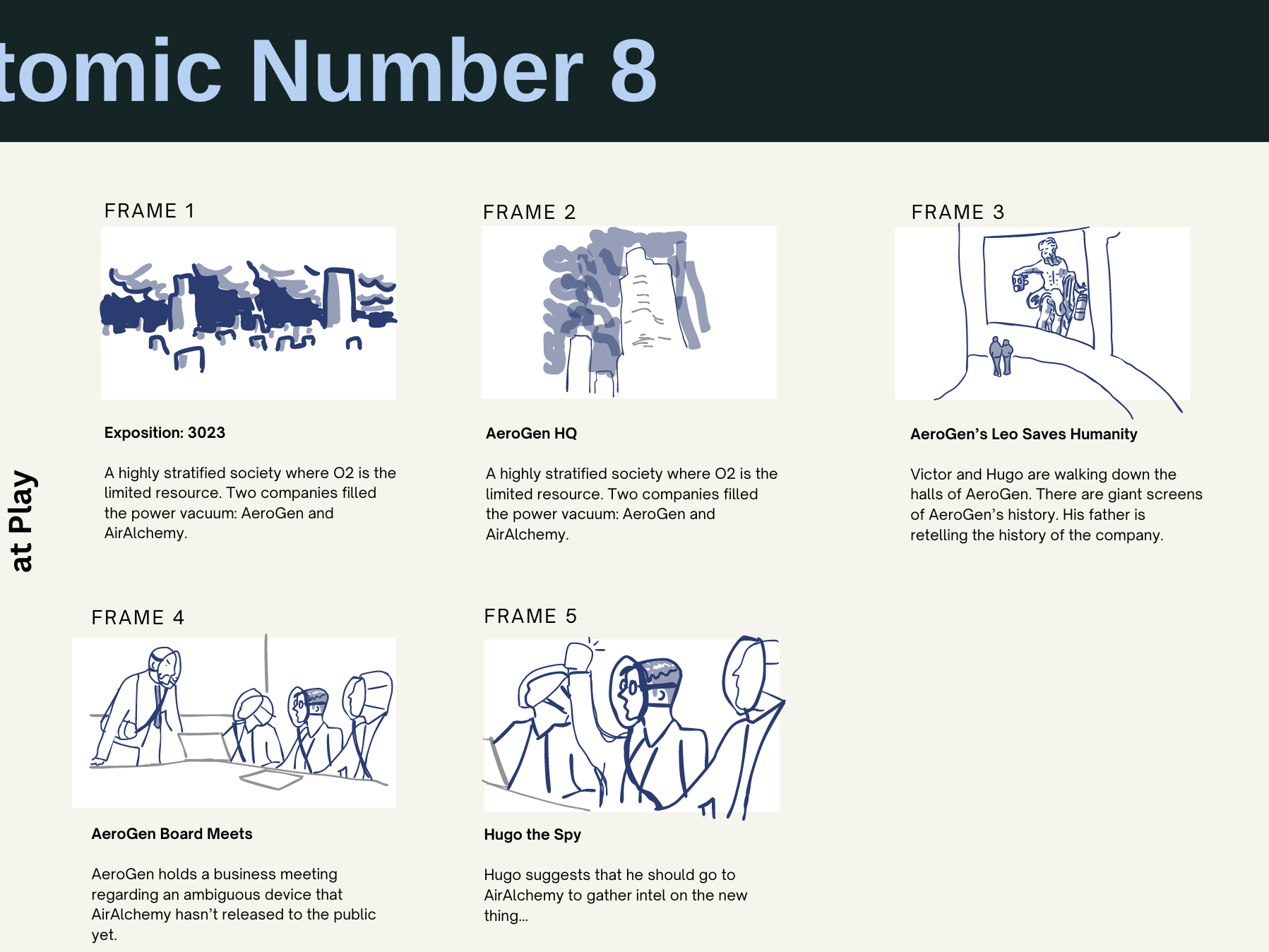 tomic Number 8

at Play

FRAME 1

Exposition: 3023

A highly stratified society where O2 is the limited resource. Two companies filled the power vacuum: AeroGen and AirAlchemy.

FRAME 2

AeroGen HQ

A highly stratified society where O2 is the limited resource. Two companies filled the power vacuum: AeroGen and AirAlchemy.

FRAME 3

AeroGen's Leo Saves Humanity

Victor and Hugo are walking down the halls of AeroGen. There are giant screens of AeroGen's history. His father is retelling the history of the company.

FRAME 4

AeroGen Board Meets

AeroGen holds a business meeting regarding an ambiguous device that AirAlchemy hasn't released to the public yet.

FRAME 5

Hugo the Spy

Hugo suggests that he should go to AirAlchemy to gather intel on the new thing...