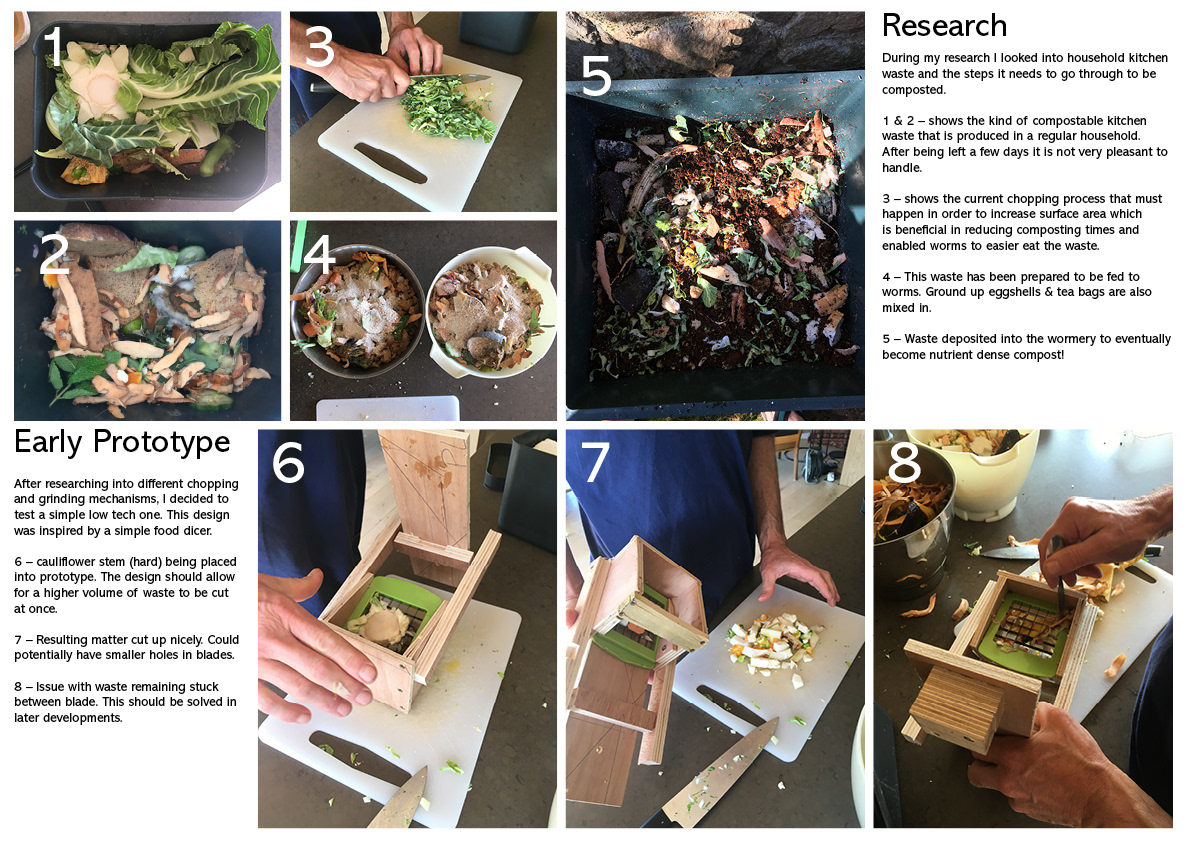 1

3

5

Research

During my research I looked into household kitchen waste and the steps it needs to go through to be composted.

1 & 2 – shows the kind of compostable kitchen waste that is produced in a regular household. After being left a few days it is not very pleasant to handle.

3 – shows the current chopping process that must happen in order to increase surface area which is beneficial in reducing composting times and enabled worms to easier eat the waste.

4 – This waste has been prepared to be fed to worms. Ground up eggshells & tea bags are also mixed in.

5 – Waste deposited into the wormery to eventually become nutrient dense compost!

2

4

Early Prototype

After researching into different chopping and grinding mechanisms, I decided to test a simple low tech one. This design was inspired by a simple food dicer.

6 – cauliflower stem (hard) being placed into prototype. The design should allow for a higher volume of waste to be cut at once.

7 – Resulting matter cut up nicely. Could potentially have smaller holes in blades.

8 – Issue with waste remaining stuck between blade. This should be solved in later developments.

6

7

8