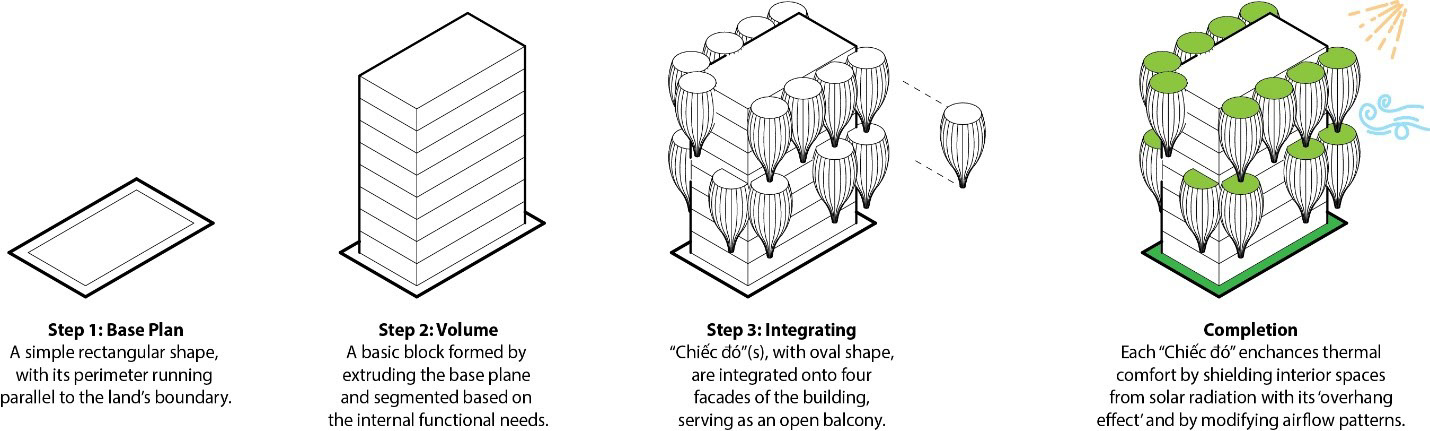 Step 1: Base Plan
A simple rectangular shape, with its perimeter running parallel to the land's boundary.

Step 2: Volume
A basic block formed by extruding the base plane and segmented based on the internal functional needs.

Step 3: Integrating
"Chiếc đó"(s), with oval shape, are integrated onto four facades of the building, serving as an open balcony.

Completion
Each "Chiếc đó" enchances thermal comfort by shielding interior spaces from solar radiation with its 'overhang effect' and by modifying airflow patterns.