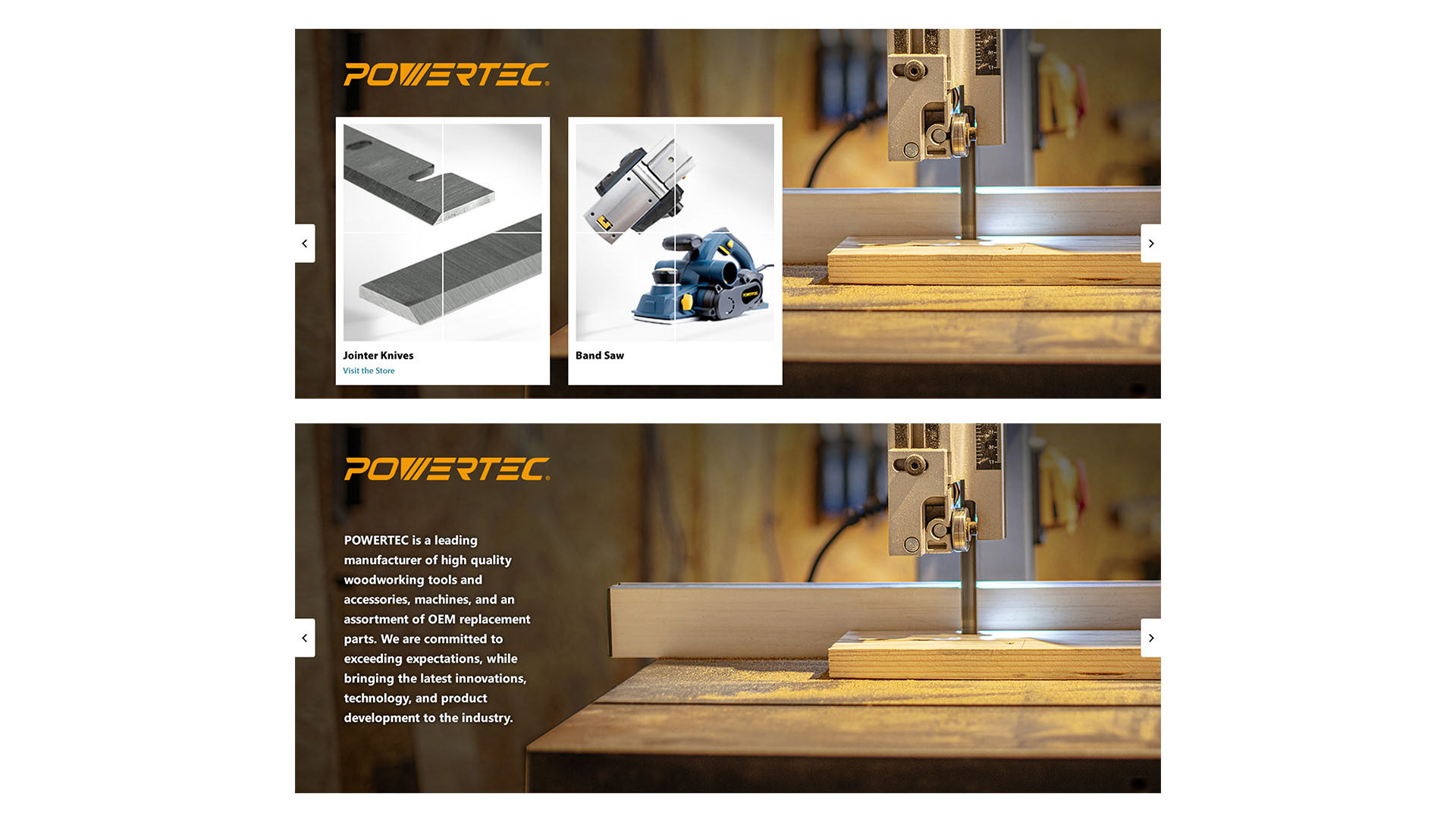 POWERTEC

Jointer Knives
Visit the Store

Band Saw

POWERTEC

POWERTEC is a leading manufacturer of high quality woodworking tools and accessories, machines, and an assortment of OEM replacement parts. We are committed to exceeding expectations, while bringing the latest innovations, technology, and product development to the industry.