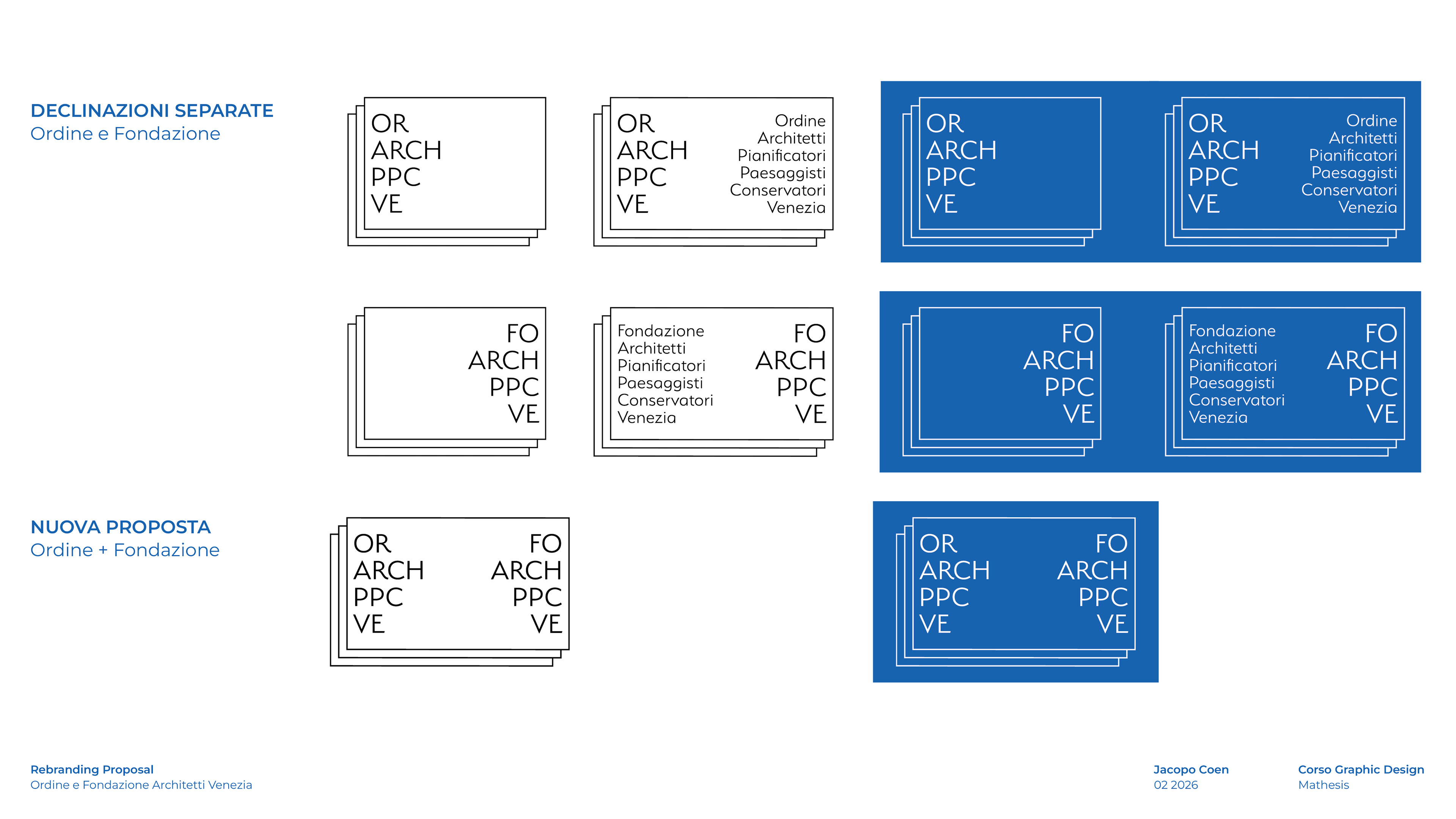 DECLINAZIONI SEPARATE
Ordine e Fondazione

OR
ARCH
PPC
VE

OR
ARCH
PPC
VE

Ordine
Architetti
Pianificatori
Paesaggisti
Conservatori
Venezia

OR
ARCH
PPC
VE

OR
ARCH
PPC
VE

Ordine
Architetti
Pianificatori
Paesaggisti
Conservatori
Venezia

FO
ARCH
PPC
VE

Fondazione
Architetti
Pianificatori
Paesaggisti
Conservatori
Venezia

FO
ARCH
PPC
VE

FO
ARCH
PPC
VE

Fondazione
Architetti
Pianificatori
Paesaggisti
Conservatori
Venezia

FO
ARCH
PPC
VE

NUOVA PROPOSTA
Ordine + Fondazione

OR
ARCH
PPC
VE

FO
ARCH
PPC
VE

OR
ARCH
PPC
VE

FO
ARCH
PPC
VE

Rebranding Proposal
Ordine e Fondazione Architetti Venezia

Jacopo Coen
02 2026

Corso Graphic Design
Mathesis