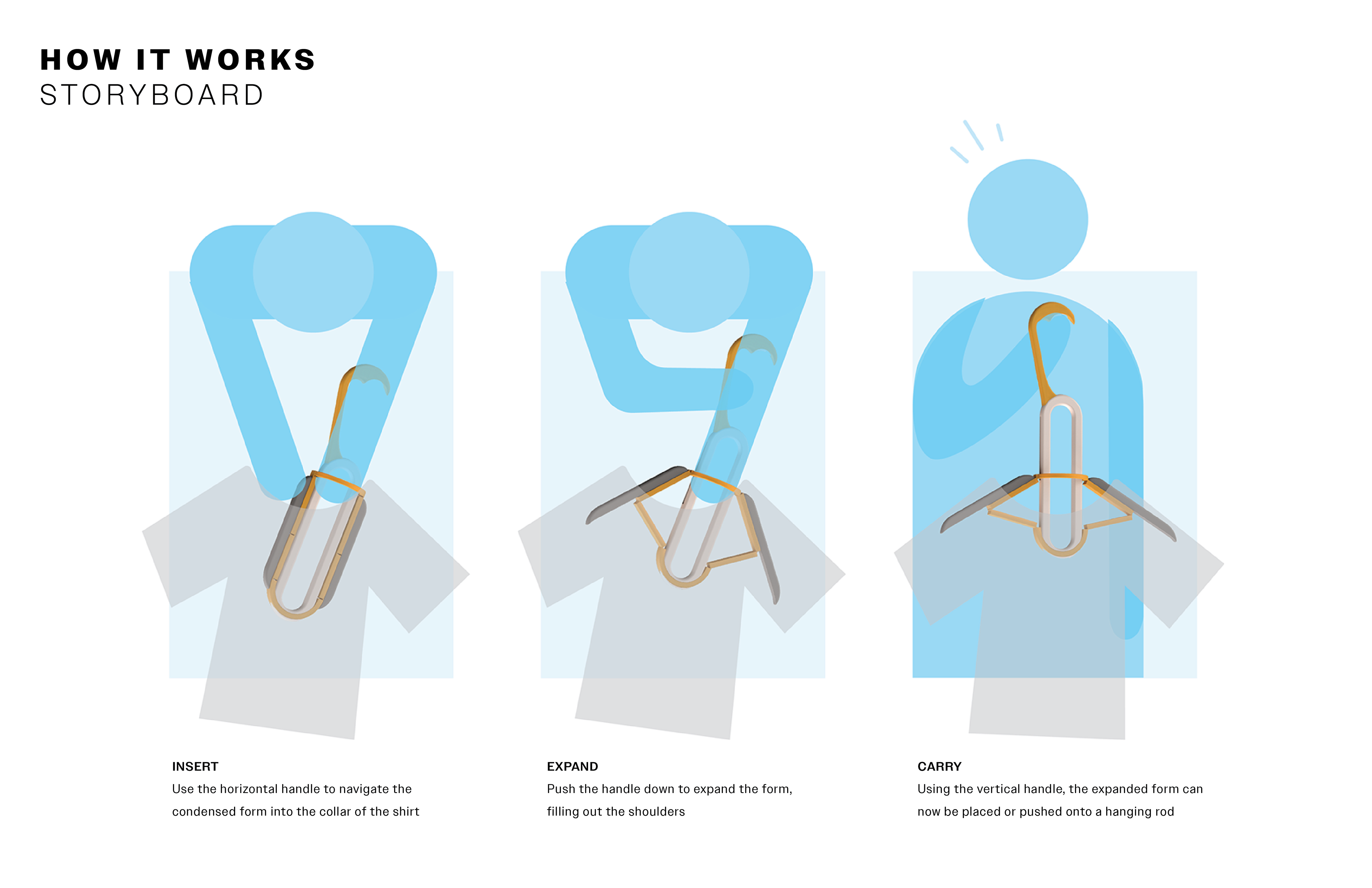 HOW IT WORKS
STORYBOARD

INSERT
Use the horizontal handle to navigate the condensed form into the collar of the shirt

EXPAND
Push the handle down to expand the form, filling out the shoulders

CARRY
Using the vertical handle, the expanded form can now be placed or pushed onto a hanging rod