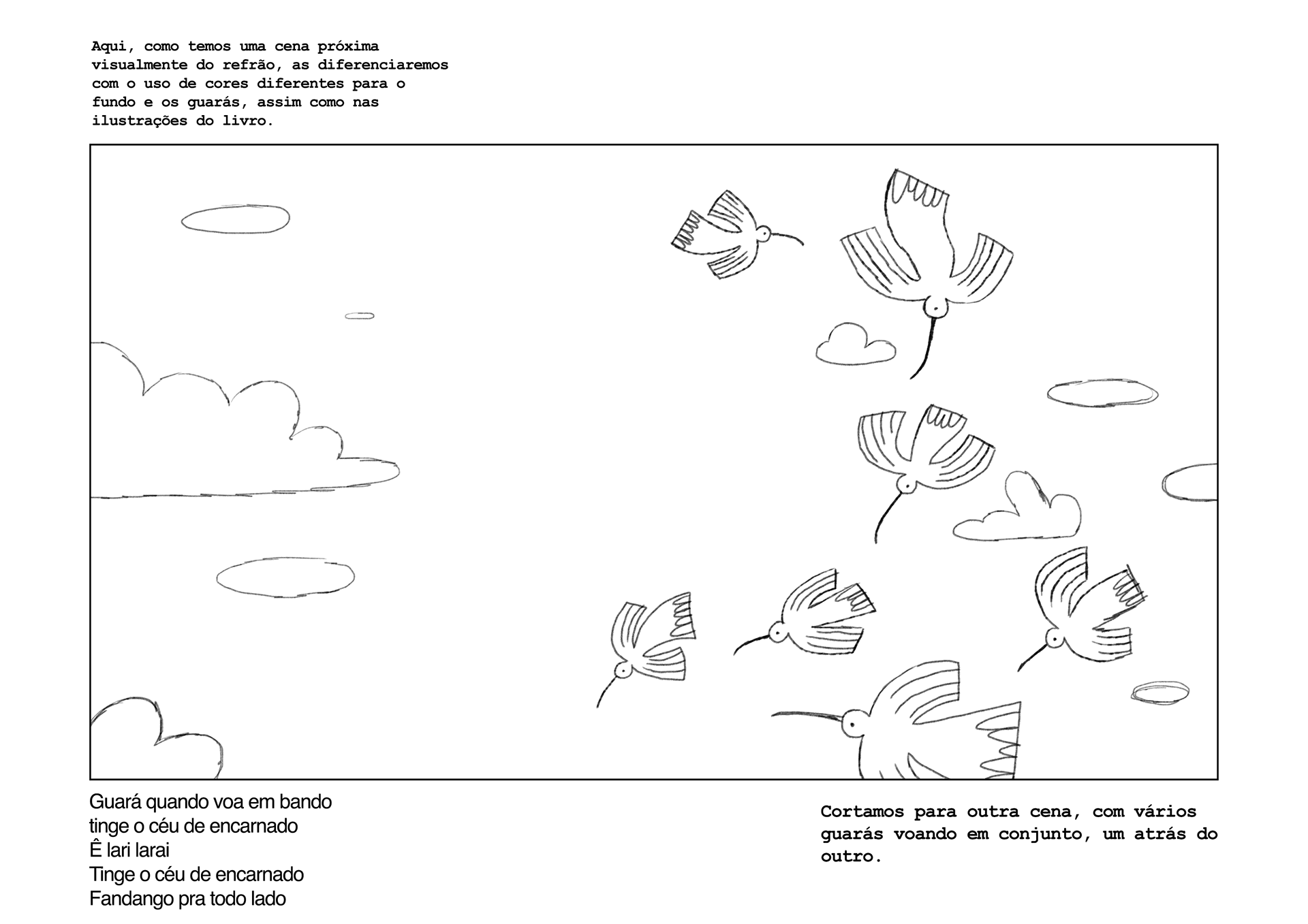 Aqui, como temos uma cena próxima visualmente do refrão, as diferenciaremos com o uso de cores diferentes para o fundo e os guarás, assim como nas ilustrações do livro.

Guará quando voa em bando
tinge o céu de encarnado
Ê lari larai
Tinge o céu de encarnado
Fandango pra todo lado

Cortamos para outra cena, com vários guarás voando em conjunto, um atrás do outro.