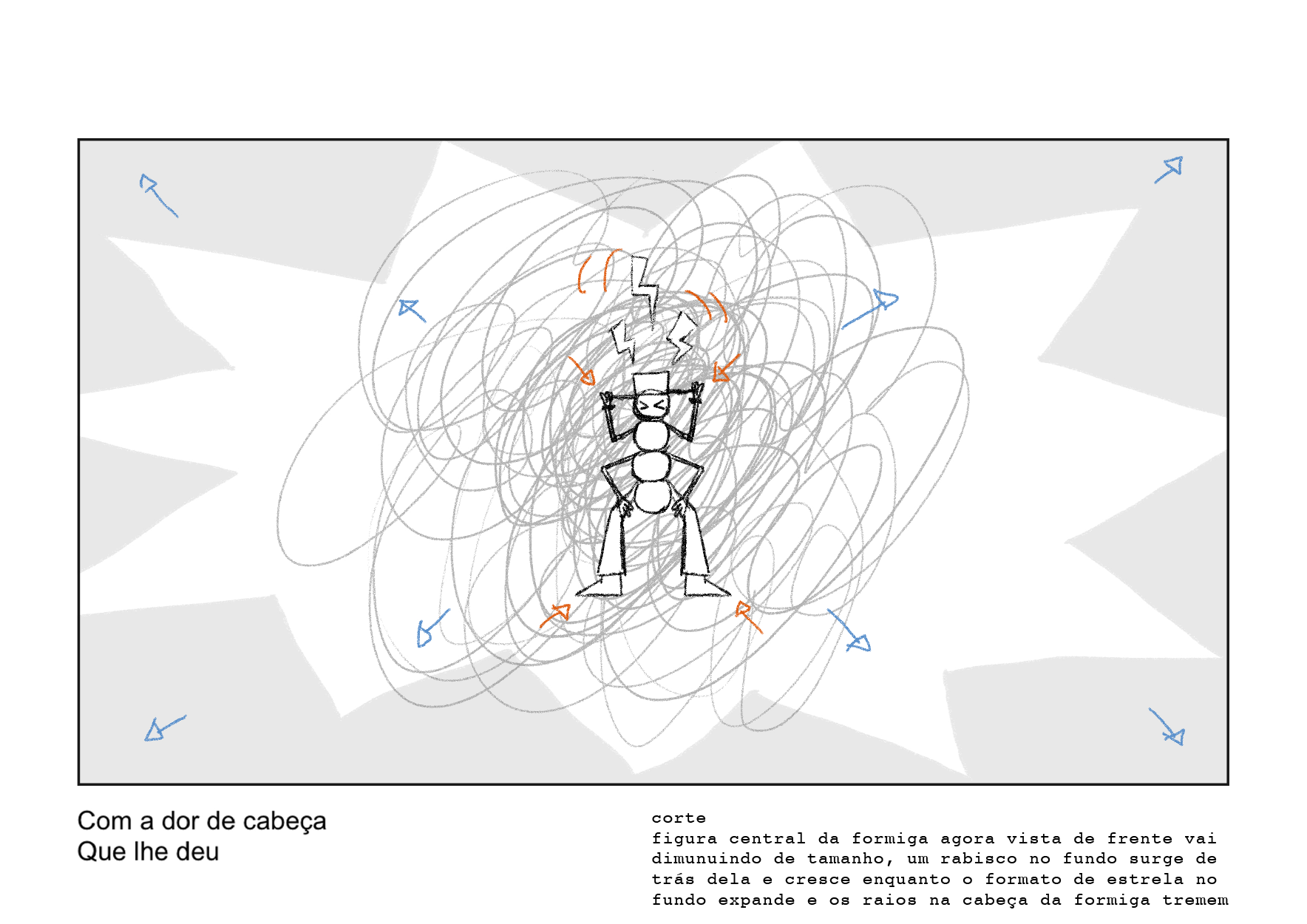 Com a dor de cabeça
Que lhe deu

corte
figura central da formiga agora vista de frente vai dimunuindo de tamanho, um rabisco no fundo surge de trás dela e cresce enquanto o formato de estrela no fundo expande e os raios na cabeça da formiga tremem