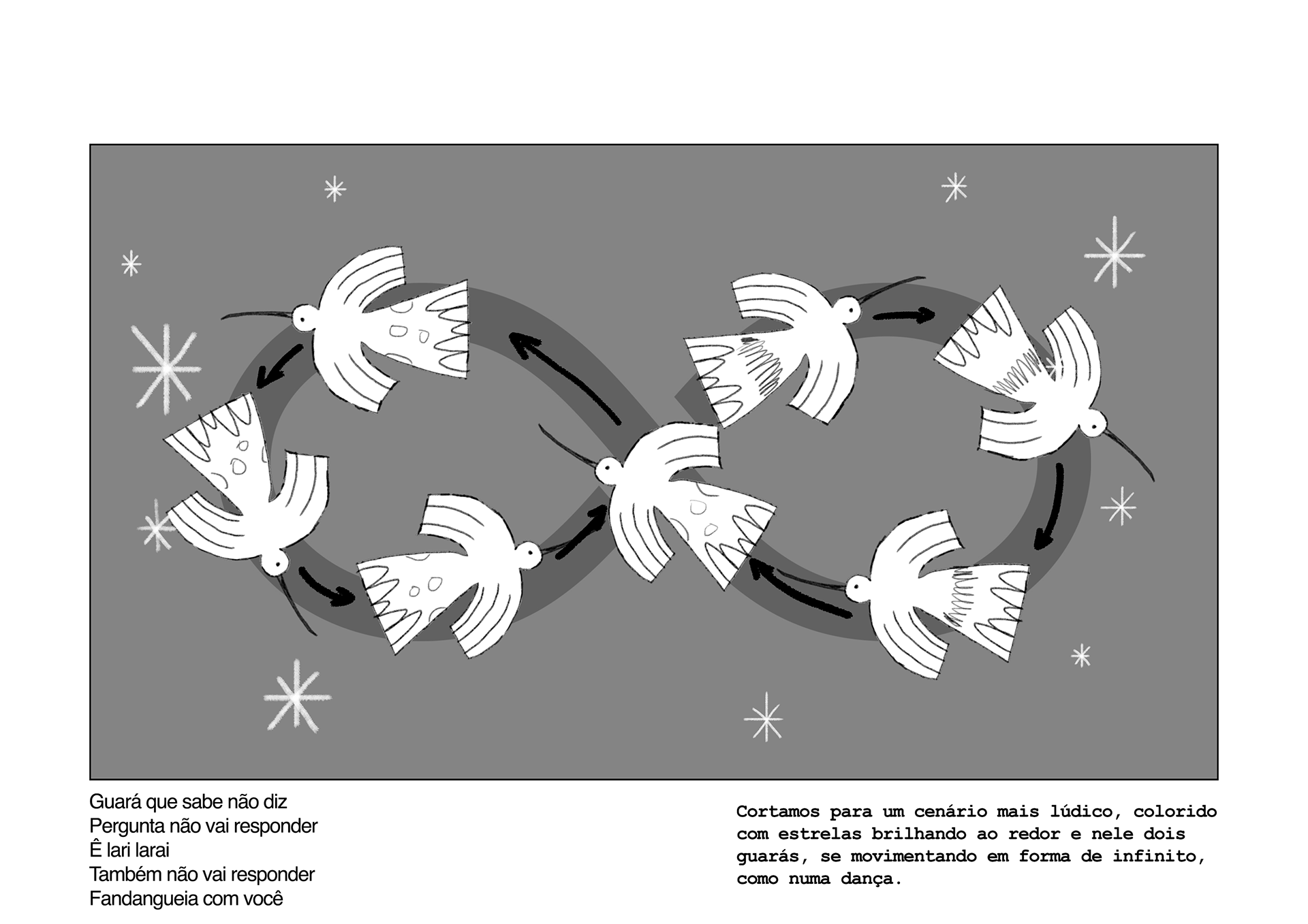 Guará que sabe não diz
Pergunta não vai responder
Ê lari larai
Também não vai responder
Fandangueia com você

Cortamos para um cenário mais lúdico, colorido com estrelas brilhando ao redor e nele dois guarás, se movimentando em forma de infinito, como numa dança.