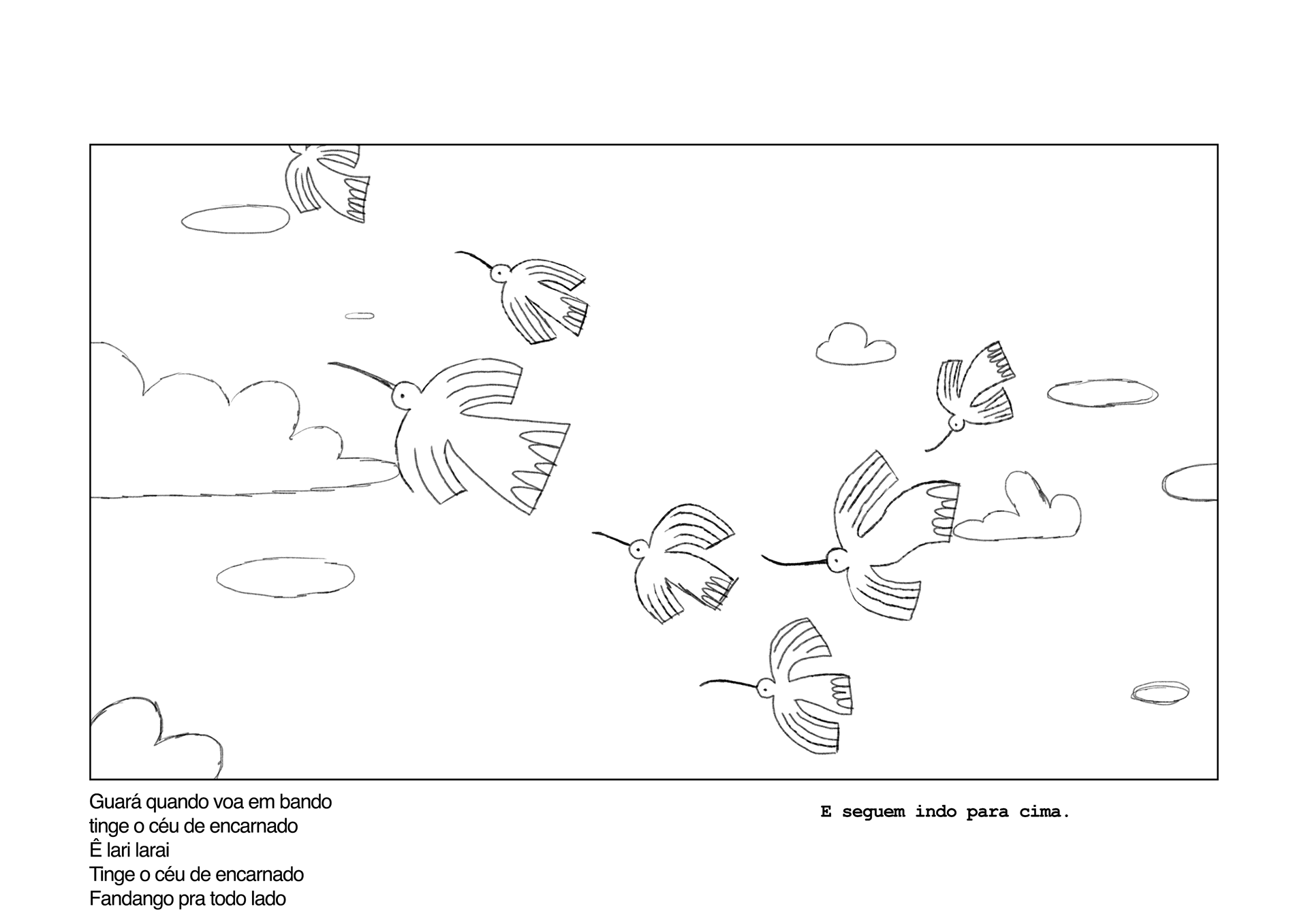 Guará quando voa em bando
tinge o céu de encarnado
Ê lari larai
Tinge o céu de encarnado
Fandango pra todo lado

E seguem indo para cima.