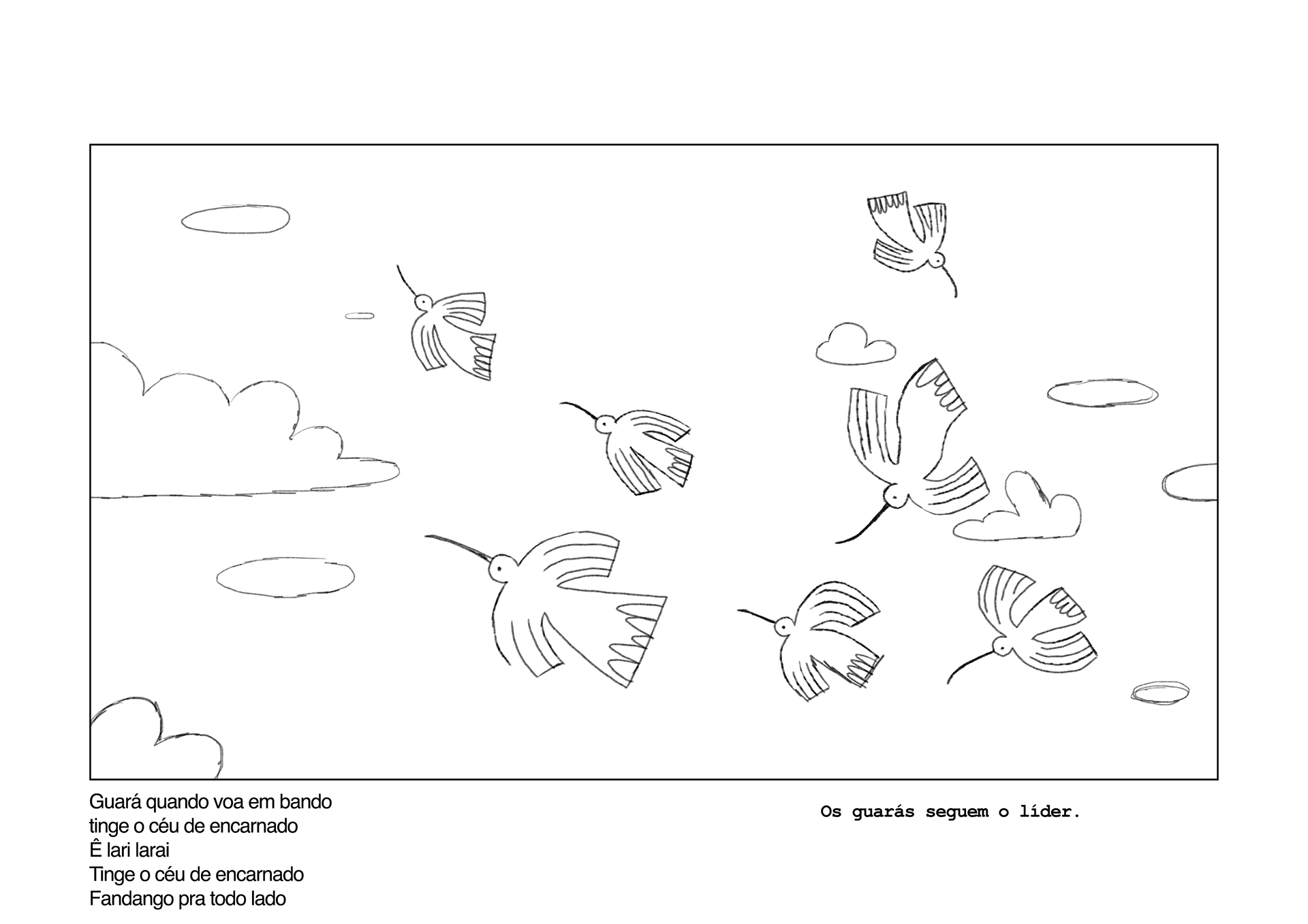 Guará quando voa em bando
tinge o céu de encarnado
Ê lari larai
Tinge o céu de encarnado
Fandango pra todo lado

Os guarás seguem o líder.